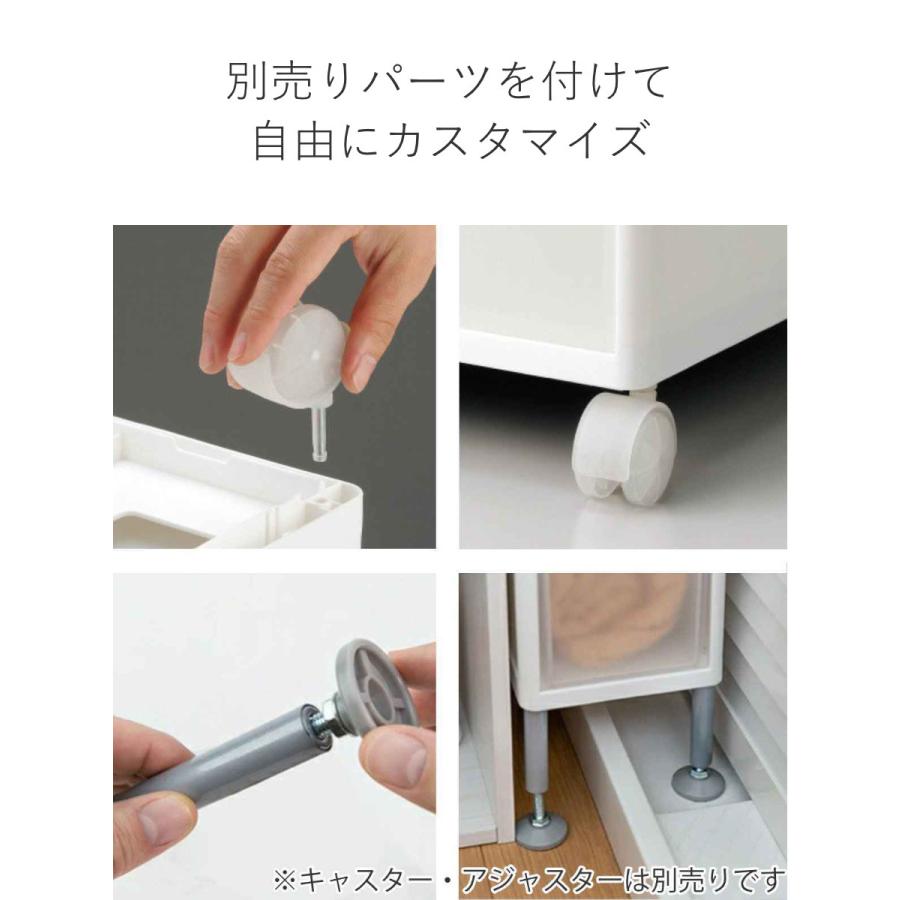 別売りパーツを付けて
自由にカスタマイズ

※キャスター・アジャスターは別売りです