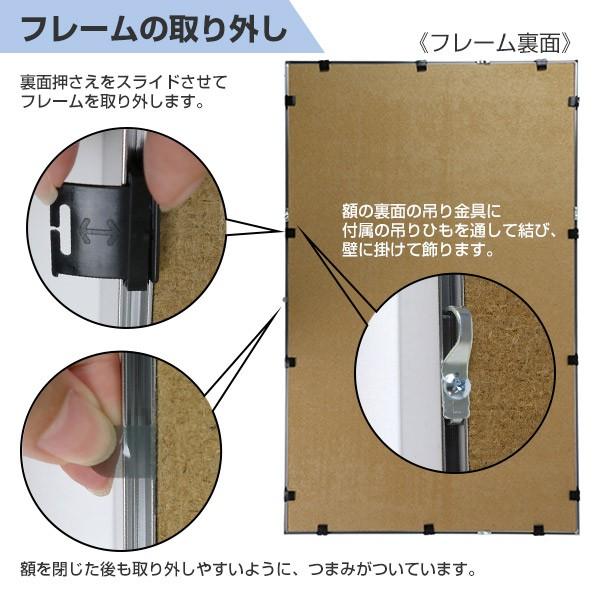 フレームの取り外し

《フレーム裏面》

裏面押さえをスライドさせてフレームを取り外します。

額の裏面の吊り金具に付属の吊りひもを通して結び、壁に掛けて飾ります。

額を閉じた後も取り外しやすいように、つまみがついています。