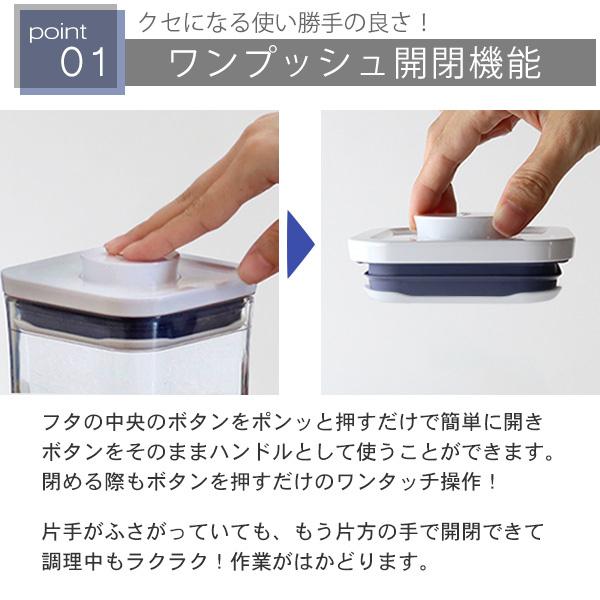 point
01

クセになる使い勝手の良さ！

ワンプッシュ開閉機能

フタの中央のボタンをポンッと押すだけで簡単に開き
ボタンをそのままハンドルとして使うことができます。
閉める際もボタンを押すだけのワンタッチ操作！

片手がふさがっていても、もう片方の手で開閉できて
調理中もラクラク！作業がはかどります。