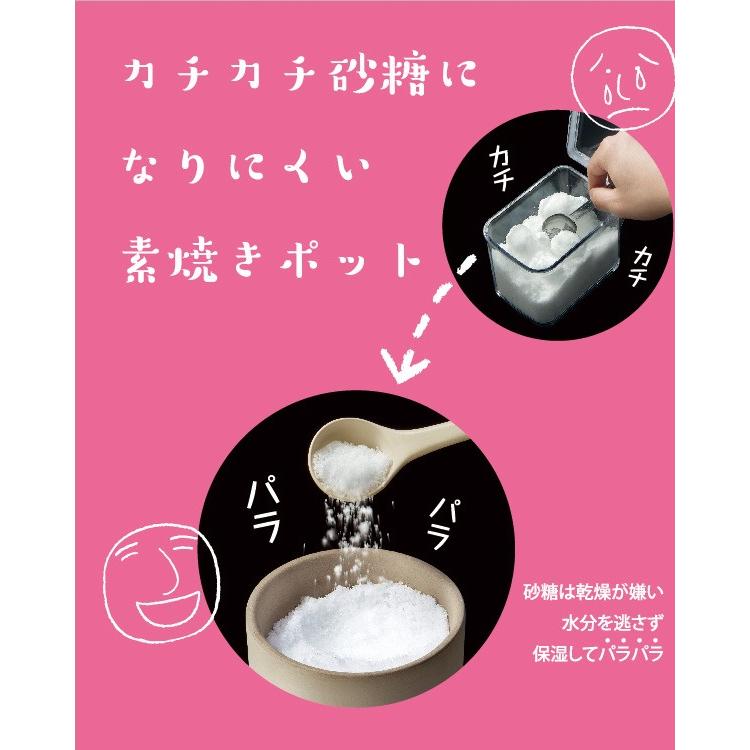 カチカチ砂糖に
なりにくい
素焼きポット

カチ
カチ

パラ
パラ

砂糖は乾燥が嫌い
水分を逃さず
保湿してパラパラ