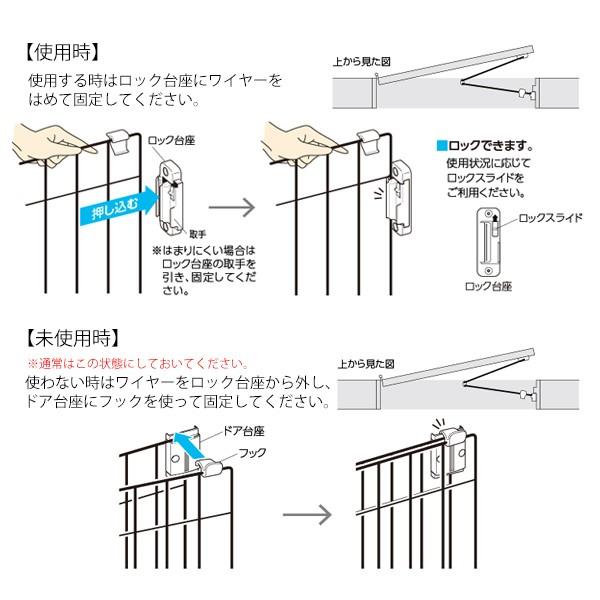 【使用時】

使用する時はロック台座にワイヤーをはめて固定してください。

上から見た図

ロック台座

押し込む

取手

※はまりにくい場合はロック台座の取手を引き、固定してください。

■ロックできます。
使用状況に応じてロックスライドをご利用ください。

ロックスライド

ロック台座

【未使用時】

※通常はこの状態にしておいてください。
使わない時はワイヤーをロック台座から外し、ドア台座にフックを使って固定してください。

上から見た図

ドア台座

フック