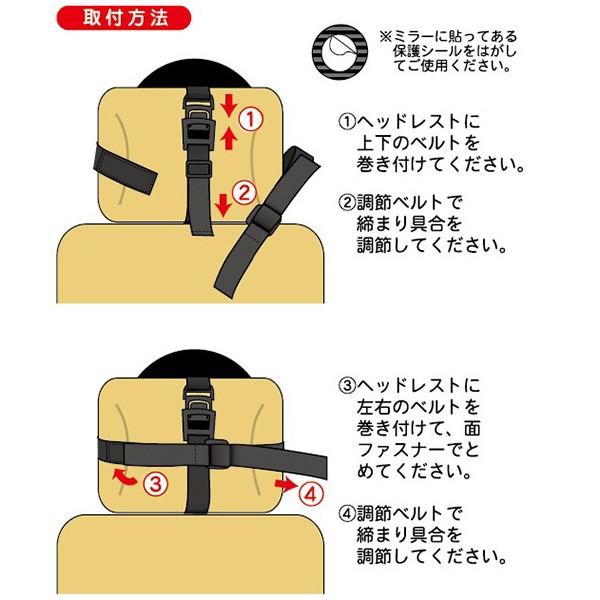 取付方法

※ミラーに貼ってある保護シールをはがしてご使用ください。

①
②

①ヘッドレストに上下のベルトを巻き付けてください。

②調節ベルトで締まり具合を調節してください。

③
④

③ヘッドレストに左右のベルトを巻き付けて、面ファスナーでとめてください。

④調節ベルトで締まり具合を調節してください。