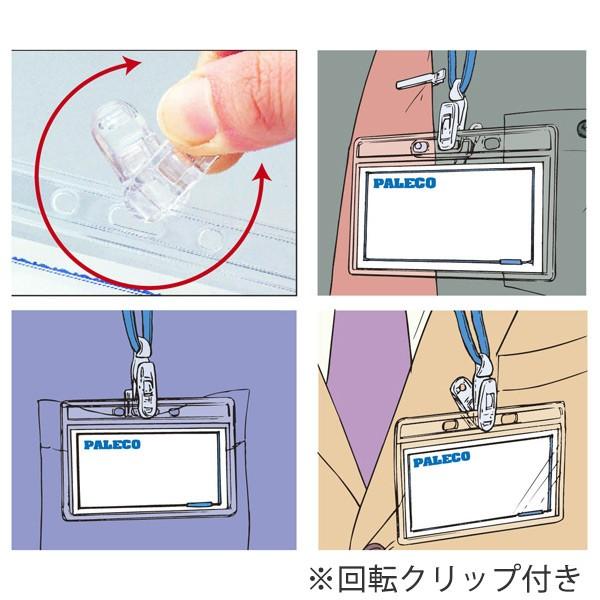 PALECO

PALECO

PALECO

※回転クリップ付き