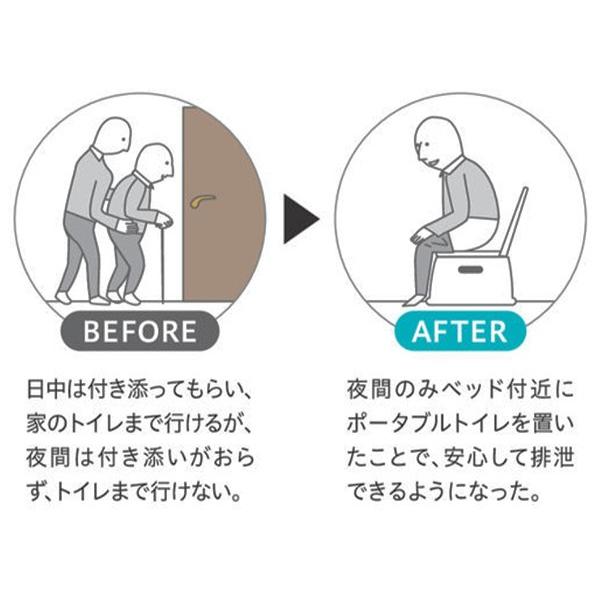 BEFORE

日中は付き添ってもらい、家のトイレまで行けるが、夜間は付き添いがおらず、トイレまで行けない。

AFTER

夜間のみベッド付近にポータブルトイレを置いたことで、安心して排泄できるようになった。