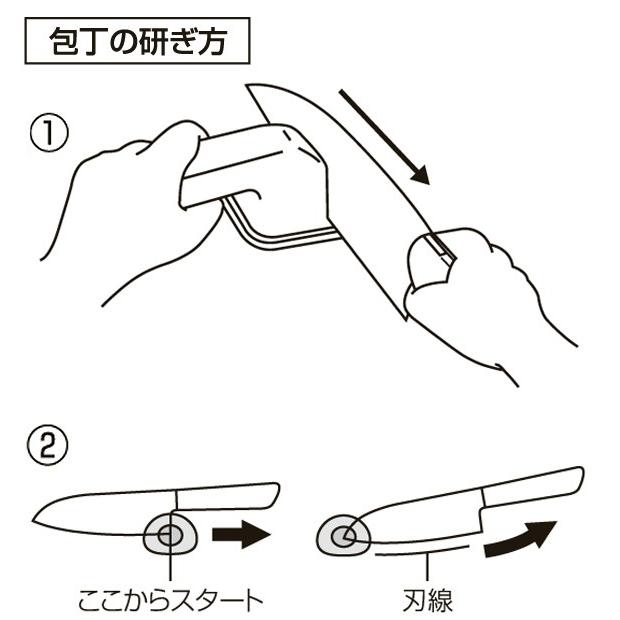 包丁の研ぎ方

①

②

ここからスタート

刃線