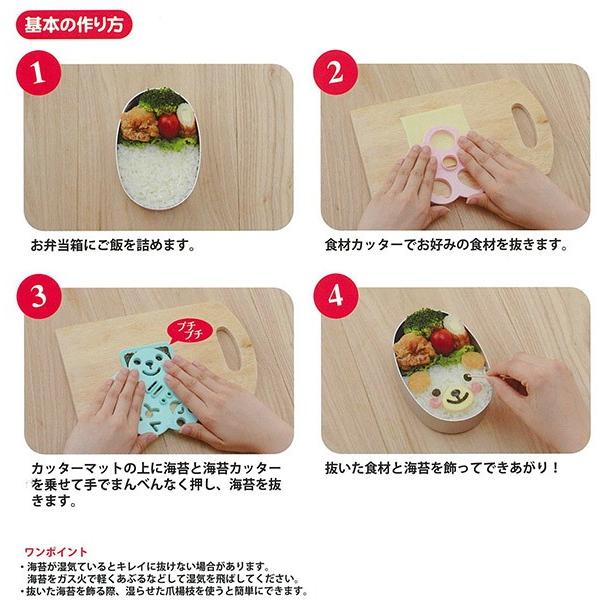 基本の作り方

1

お弁当箱にご飯を詰めます。

2

食材カッターでお好みの食材を抜きます。

3

プチプチ

カッターマットの上に海苔と海苔カッターを乗せて手でまんべんなく押し、海苔を抜きます。

4

抜いた食材と海苔を飾ってできあがり！

ワンポイント
・海苔が湿気ているとキレイに抜けない場合があります。
海苔をガス火で軽くあぶるなどして湿気を飛ばしてください。
・抜いた海苔を飾る際、湿らせた爪楊枝を使うと簡単にできます。