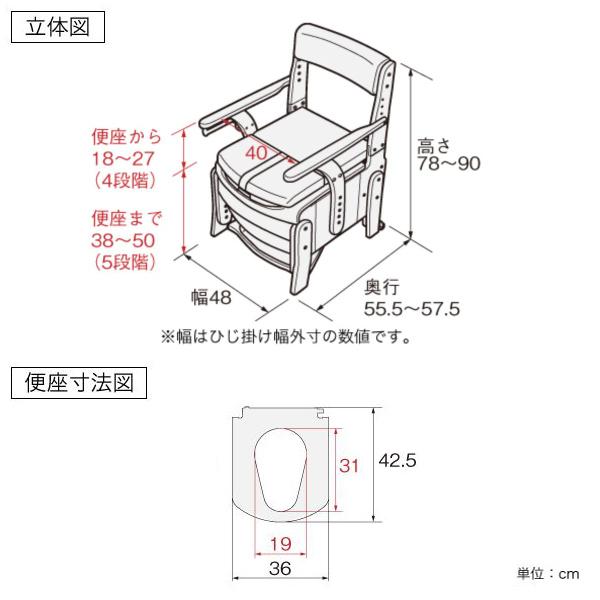 立体図

便座から
18～27
（4段階）

40

便座まで
38～50
（5段階）

高さ
78～90

幅48

奥行
55.5～57.5

※幅はひじ掛け幅外寸の数値です。

便座寸法図

31

42.5

19

36

単位：cm