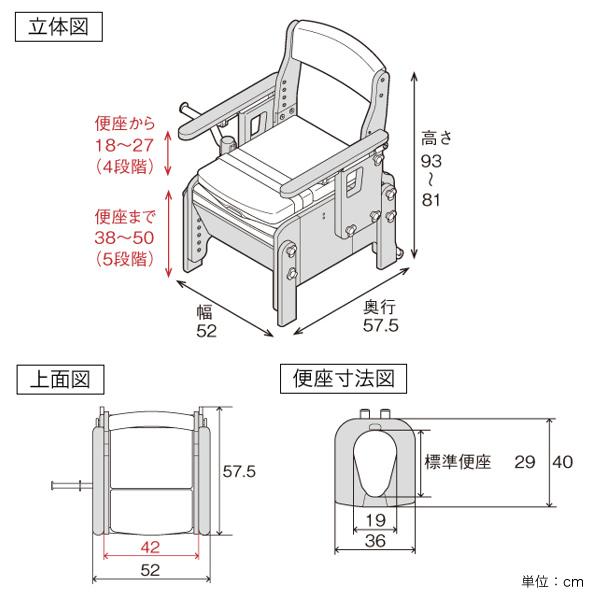 立体図

便座から
18～27
(4段階)

便座まで
38～50
(5段階)

高さ
93
～
81

幅
52

奥行
57.5

上面図

57.5

42

52

便座寸法図

標準便座

29

40

19

36

単位：cm