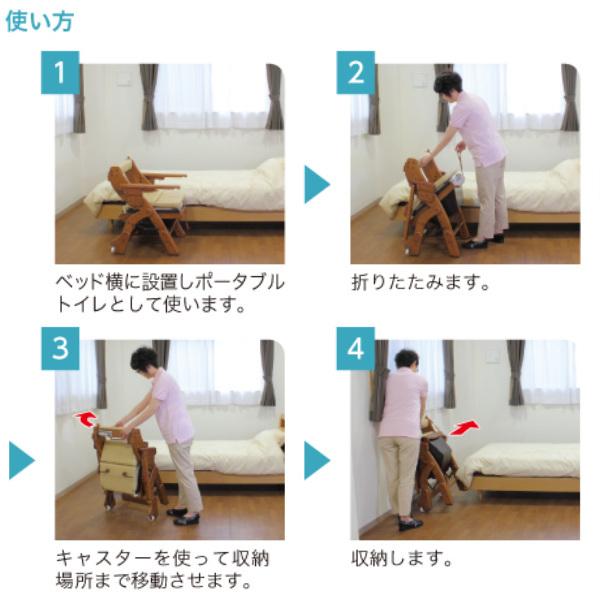 使い方

1

ベッド横に設置しポータブルトイレとして使います。

2

折りたたみます。

3

キャスターを使って収納場所まで移動させます。

4

収納します。