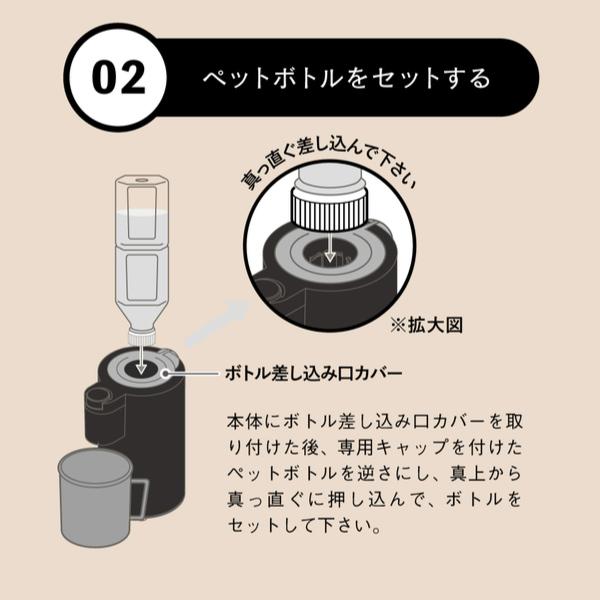 02

ペットボトルをセットする

真っ直ぐ差し込んで下さい

※拡大図

ボトル差し込み口カバー

本体にボトル差し込み口カバーを取り付けた後、専用キャップを付けたペットボトルを逆さにし、真上から真っ直ぐに押し込んで、ボトルをセットして下さい。