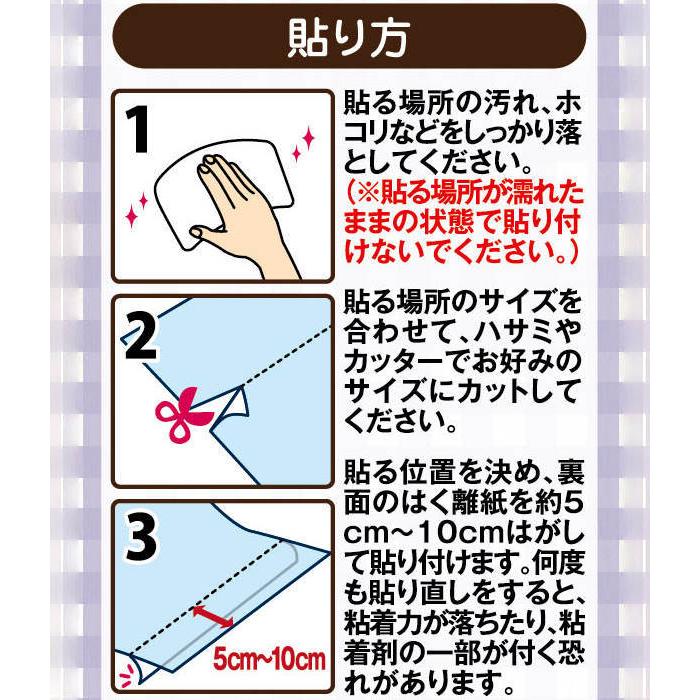 貼り方

1

貼る場所の汚れ、ホコリなどをしっかり落としてください。
(※貼る場所が濡れたままの状態で貼り付けないでください。)

2

貼る場所のサイズを合わせて、ハサミやカッターでお好みのサイズにカットしてください。

3

5cm~10cm

貼る位置を決め、裏面のはく離紙を約5cm~10cmはがして貼り付けます。何度も貼り直しをすると、粘着力が落ちたり、粘着剤の一部が付く恐れがあります。