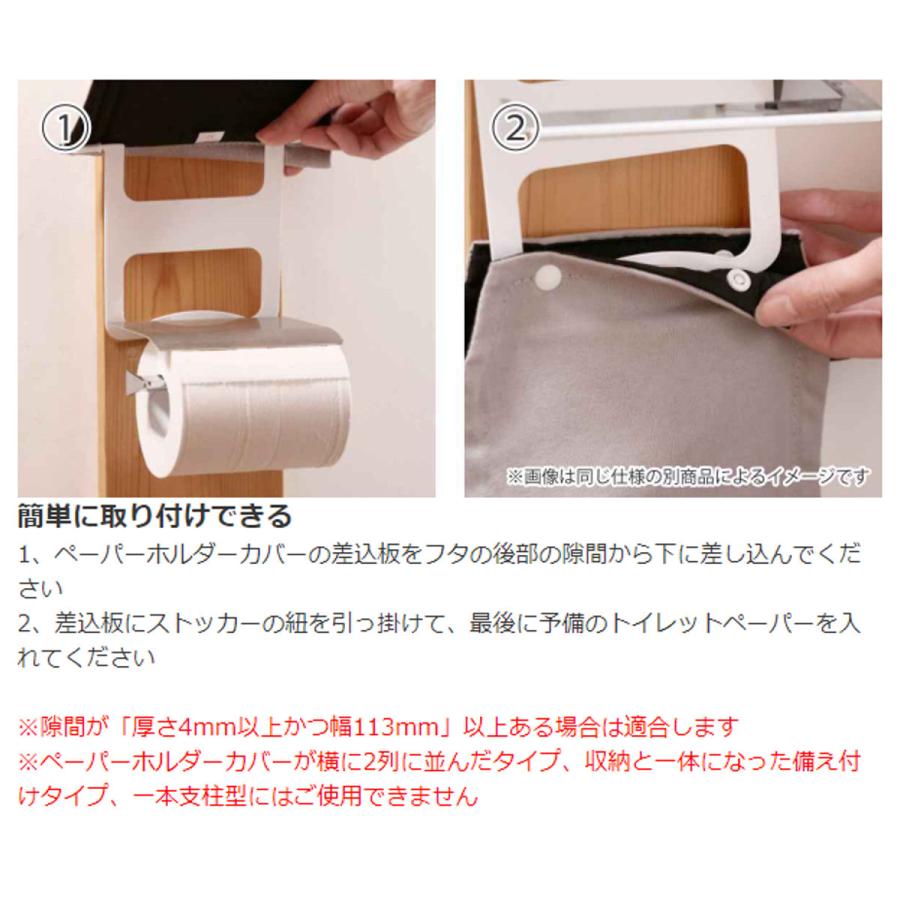 ①

②

※画像は同じ仕様の別商品によるイメージです

簡単に取り付けできる

1、ペーパーホルダーカバーの差込板をフタの後部の隙間から下に差し込んでください

2、差込板にストッカーの紐を引っ掛けて、最後に予備のトイレットペーパーを入れてください

※隙間が「厚さ4mm以上かつ幅113mm」以上ある場合は適合します

※ペーパーホルダーカバーが横に2列に並んだタイプ、収納と一体になった備え付けタイプ、一本支柱型にはご使用できません