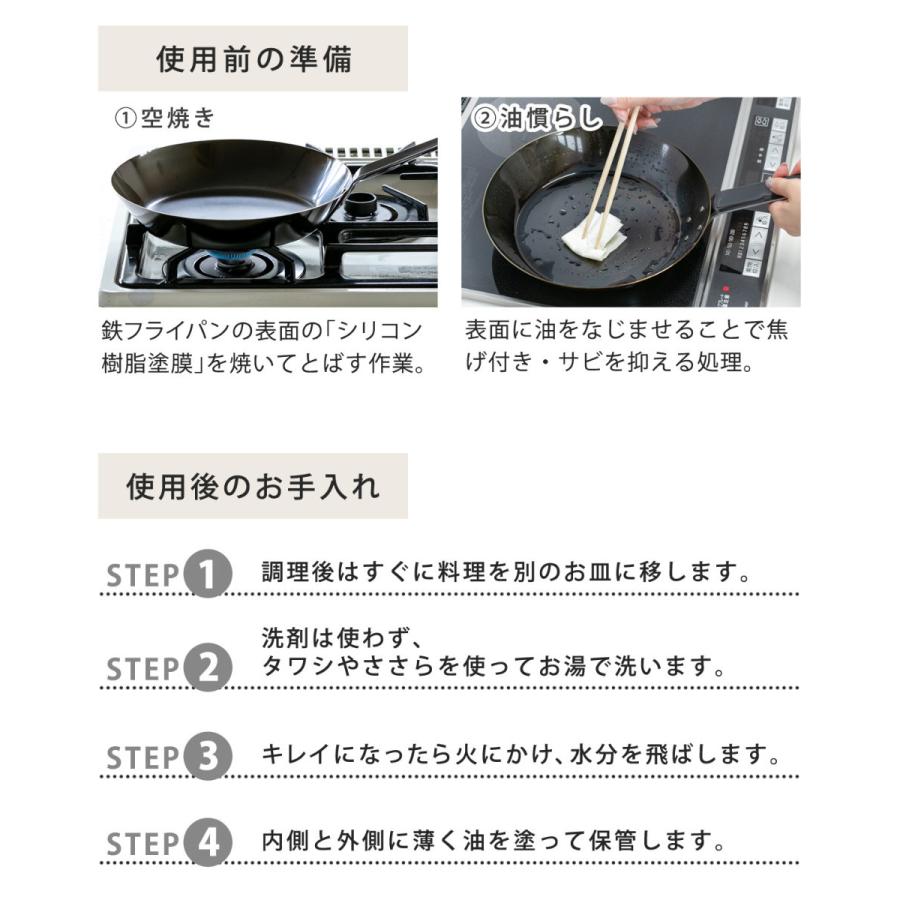 使用前の準備

①空焼き

鉄フライパンの表面の「シリコン樹脂塗膜」を焼いてとばす作業。

②油慣らし

表面に油をなじませることで焦げ付き・サビを抑える処理。

使用後のお手入れ

STEP 1 調理後はすぐに料理を別のお皿に移します。

STEP 2 洗剤は使わず、タワシやささらを使ってお湯で洗います。

STEP 3 キレイになったら火にかけ、水分を飛ばします。

STEP 4 内側と外側に薄く油を塗って保管します。