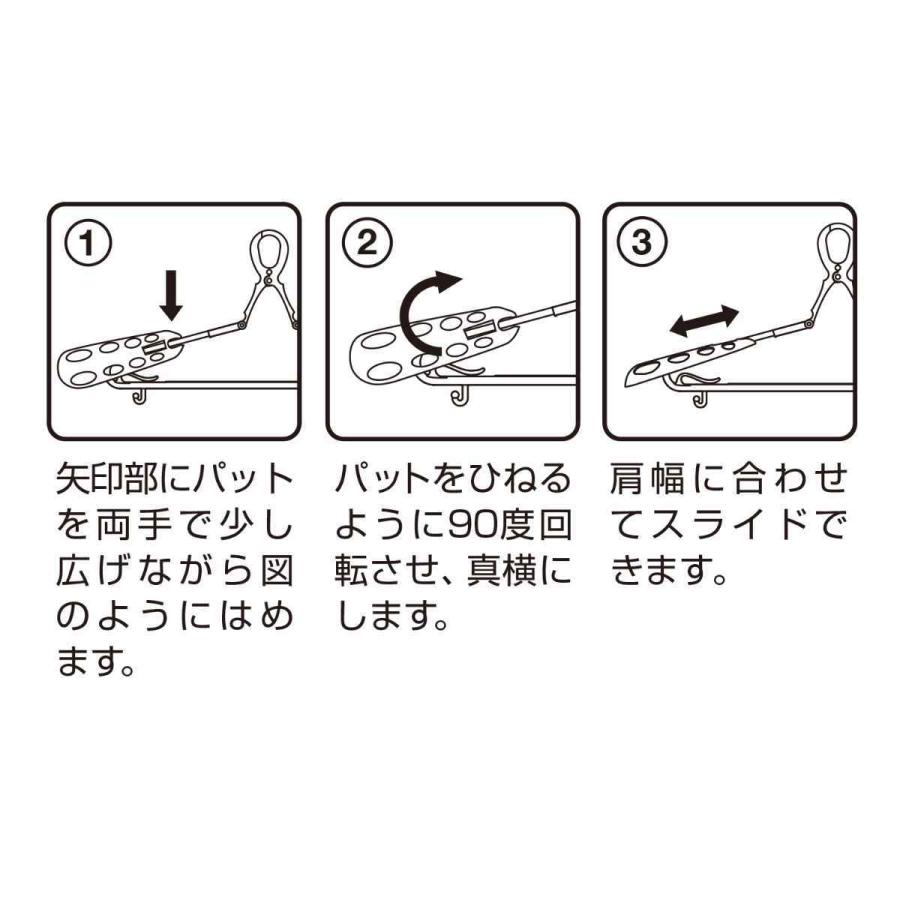 ①

矢印部にパットを両手で少し広げながら図のようにはめます。

②

パットをひねるように90度回転させ、真横にします。

③

肩幅に合わせてスライドできます。