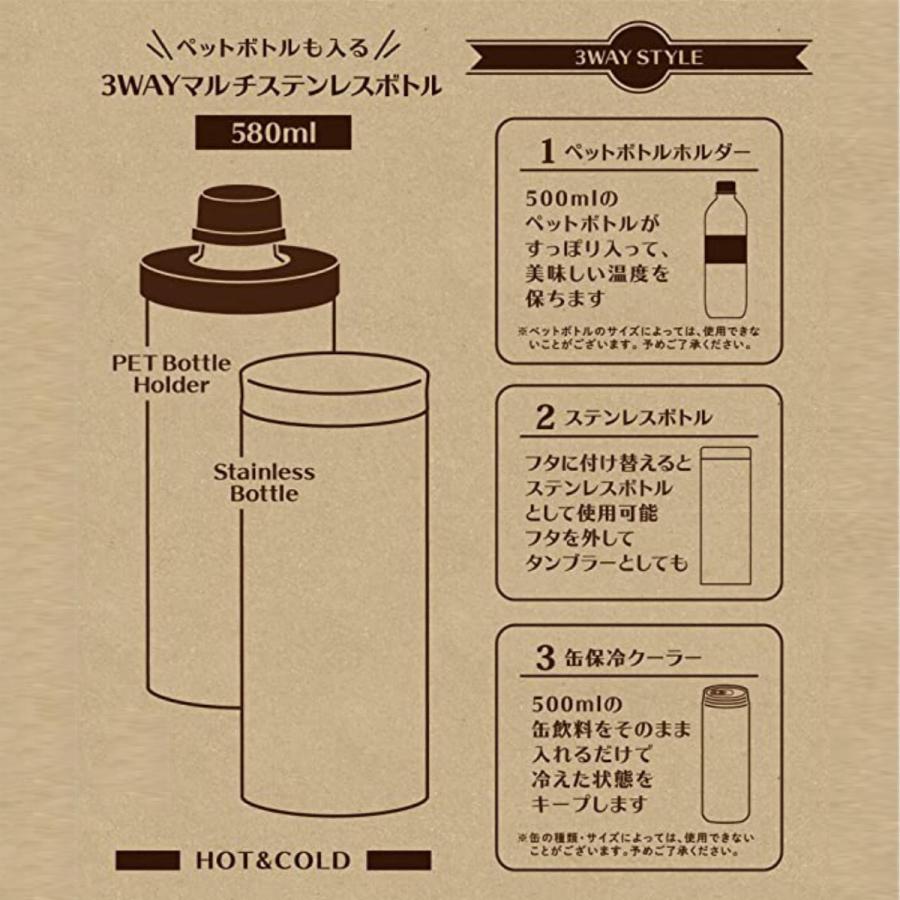 ペットボトルも入る
3WAYマルチステンレスボトル

580ml

PET Bottle Holder

Stainless Bottle

HOT&COLD

3WAY STYLE

1 ペットボトルホルダー

500mlのペットボトルがすっぽり入って、美味しい温度を保ちます

※ペットボトルのサイズによっては、使用できないことがございます。予めご了承ください。

2 ステンレスボトル

フタに付け替えるとステンレスボトルとして使用可能
フタを外してタンブラーとしても

3 缶保冷クーラー

500mlの缶飲料をそのまま入れるだけで冷えた状態をキープします

※缶の種類・サイズによっては、使用できないことがございます。予めご了承ください。