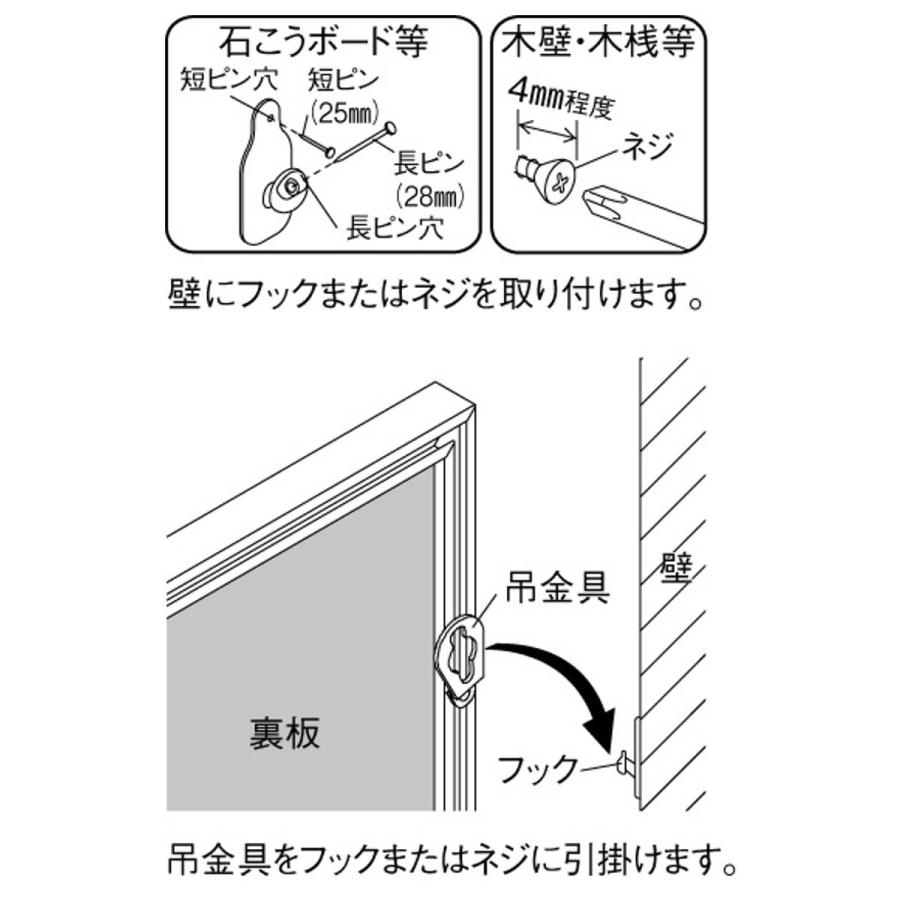 石こうボード等

短ピン穴

短ピン
(25㎜)

長ピン
(28㎜)

長ピン穴

木壁・木桟等

4㎜程度

ネジ

壁にフックまたはネジを取り付けます。

吊金具

壁

裏板

フック

吊金具をフックまたはネジに引掛けます。