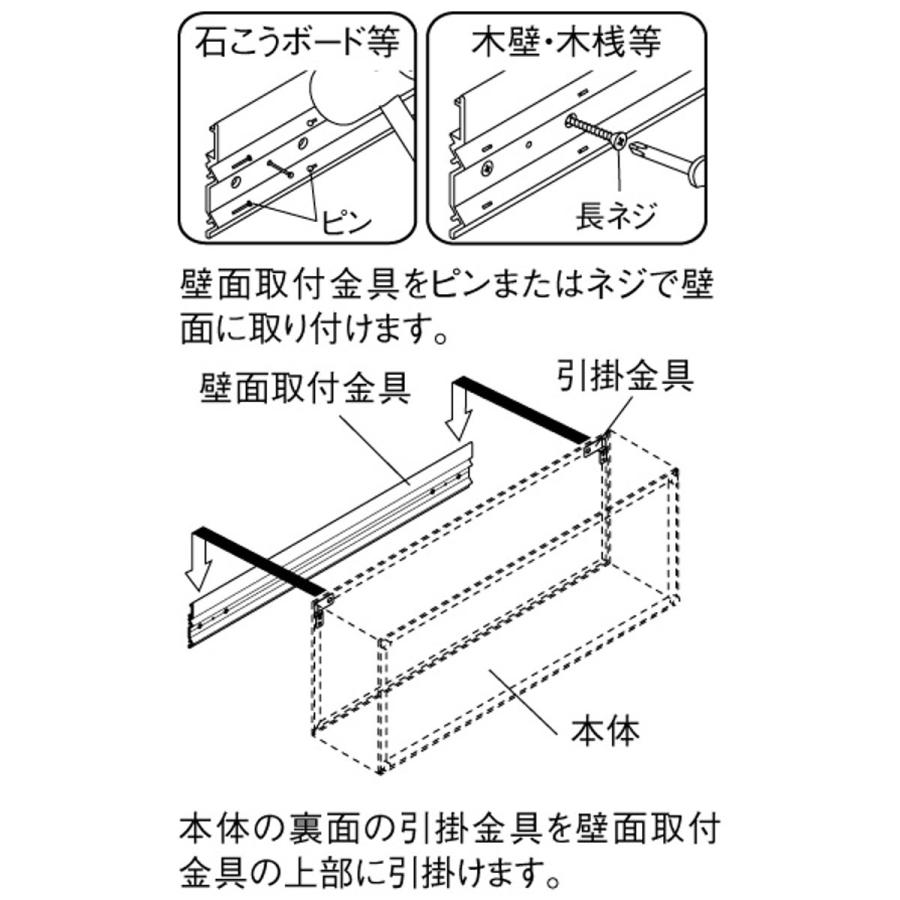 石こうボード等

ピン

木壁･木桟等

長ネジ

壁面取付金具をピンまたはネジで壁面に取り付けます。

壁面取付金具

引掛金具

本体

本体の裏面の引掛金具を壁面取付金具の上部に引掛けます。