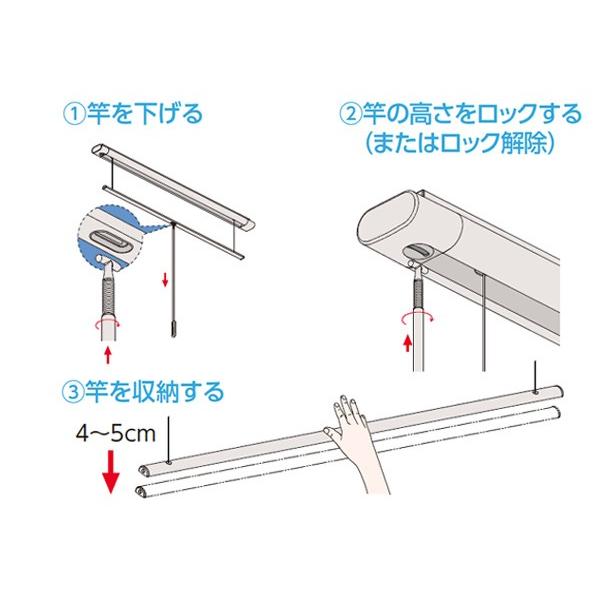 ①竿を下げる

②竿の高さをロックする
(またはロック解除)

③竿を収納する

4~5cm