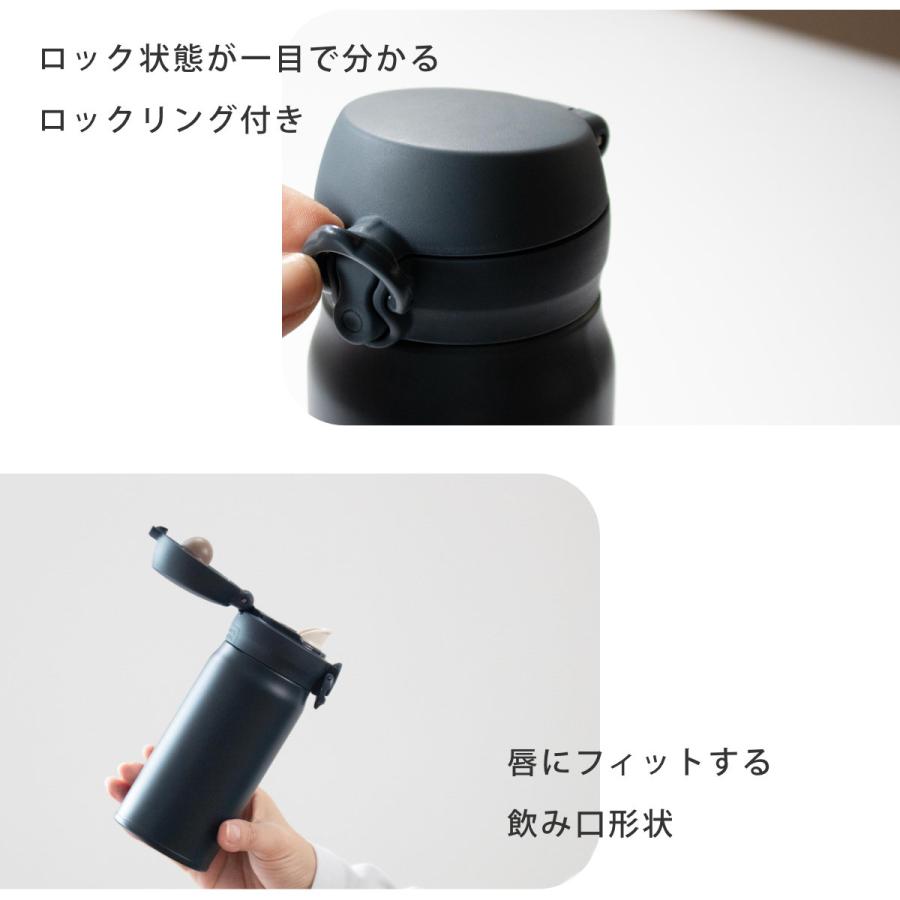 ロック状態が一目で分かる
ロックリング付き

唇にフィットする
飲み口形状