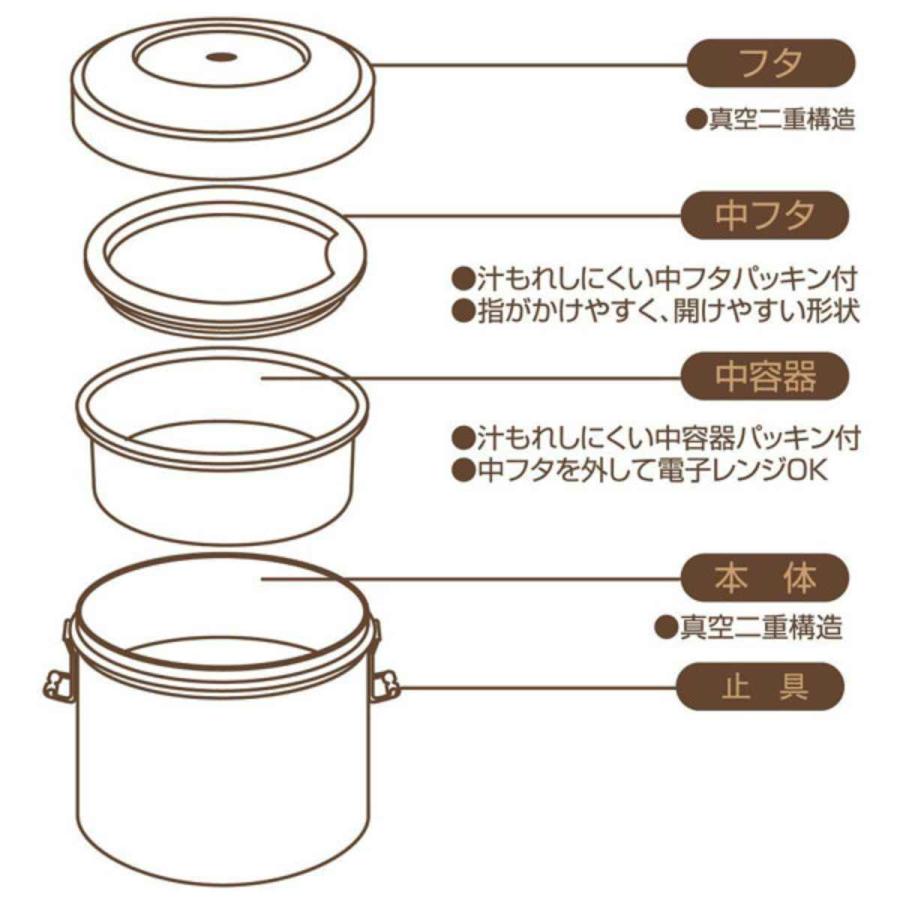 フタ

●真空二重構造

中フタ

●汁もれしにくい中フタパッキン付
●指がかけやすく、開けやすい形状

中容器

●汁もれしにくい中容器パッキン付
●中フタを外して電子レンジOK

本　体

●真空二重構造

止　具