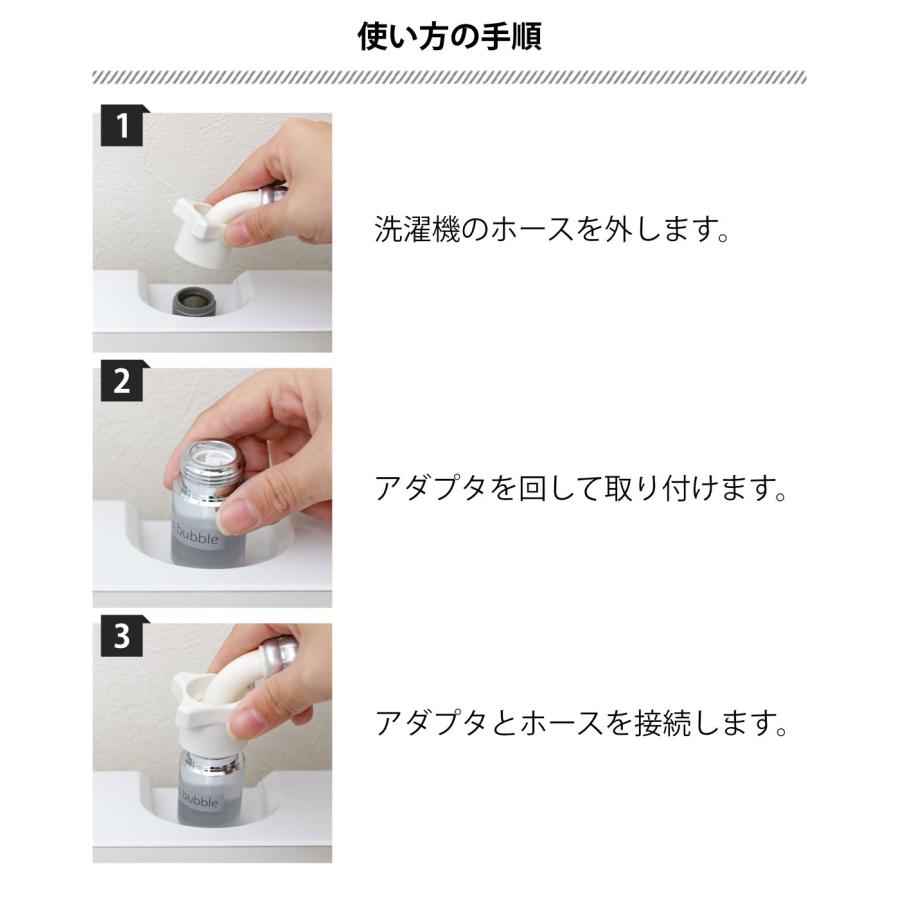 使い方の手順

1

洗濯機のホースを外します。

2

bubble

アダプタを回して取り付けます。

3

bubble

アダプタとホースを接続します。