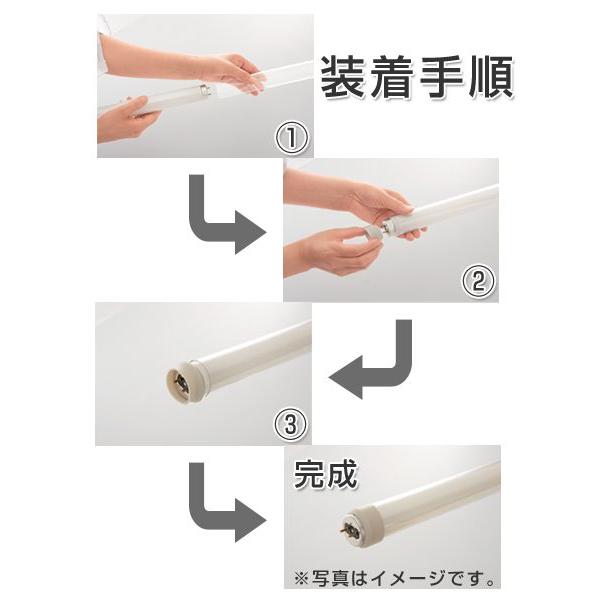 装着手順

①

②

③

完成

※写真はイメージです。