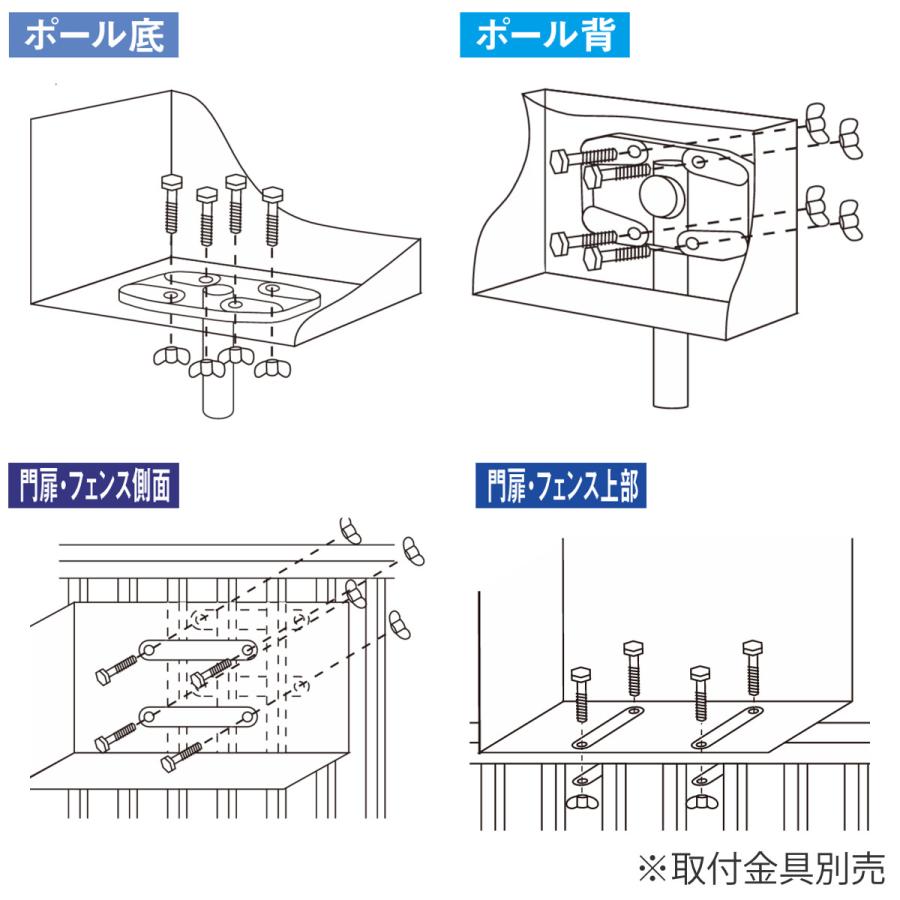 ポール底

ポール背

門扉・フェンス側面

門扉・フェンス上部

※取付金具別売