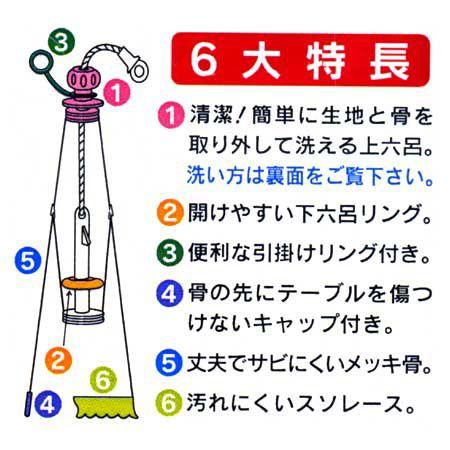 3
1
5
2
6
4

6大特長

1 清潔!簡単に生地と骨を取り外して洗える上六呂。
洗い方は裏面をご覧下さい。

2 開けやすい下六呂リング。

3 便利な引掛けリング付き。

4 骨の先にテーブルを傷つけないキャップ付き。

5 丈夫でサビにくいメッキ骨。

6 汚れにくいスソレース。