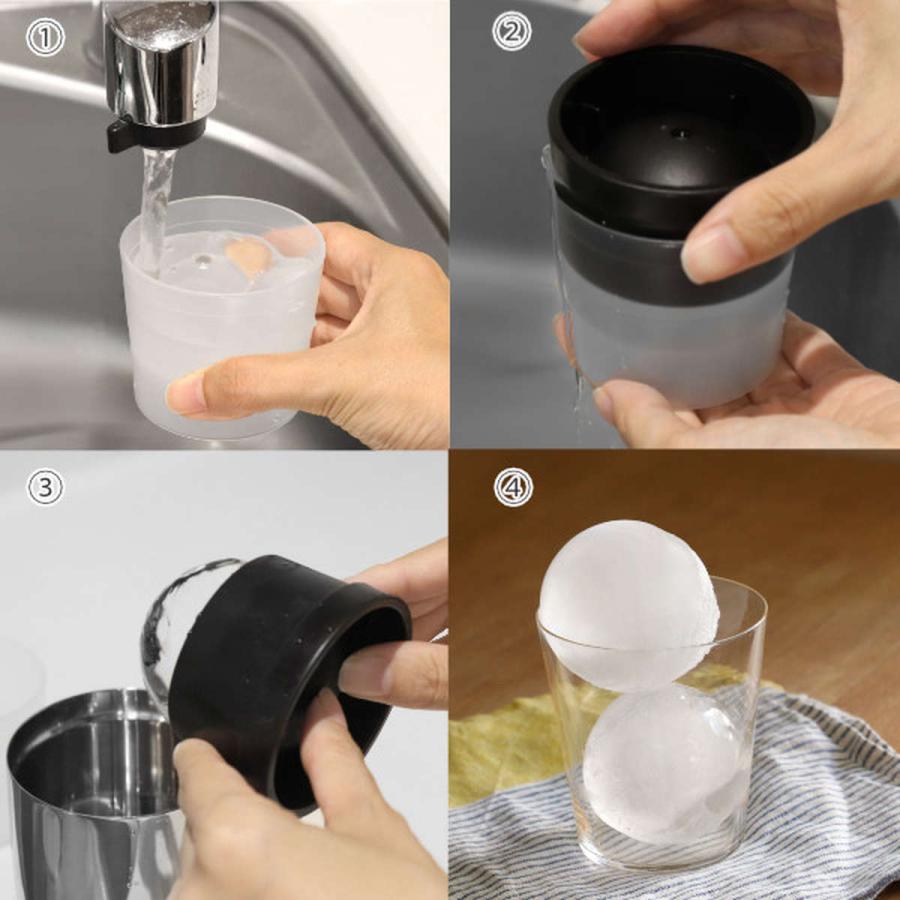 ①

②

③

④