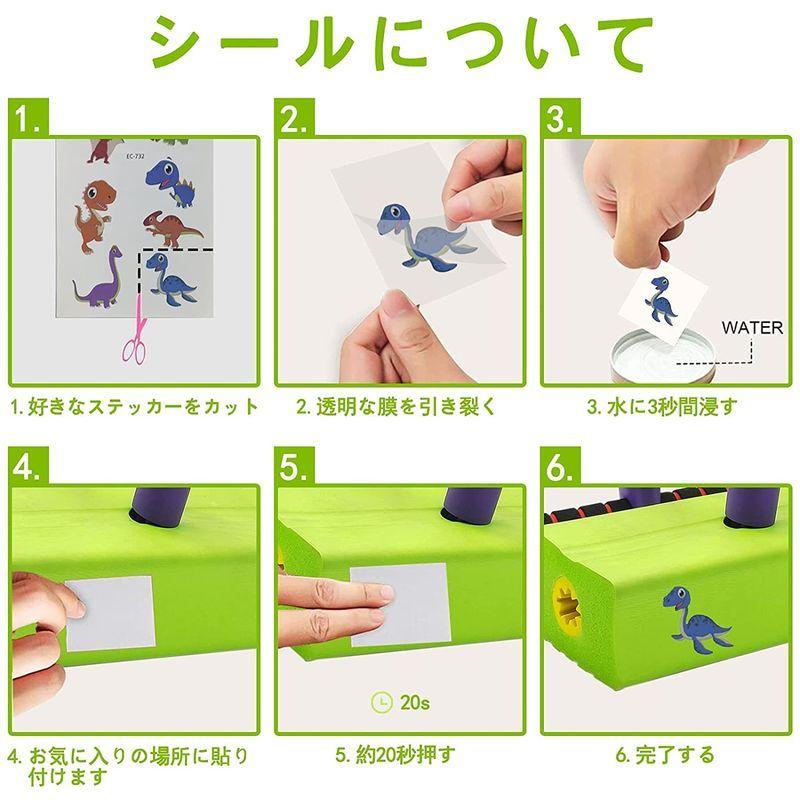 シールについて

1.

EC-732

1. 好きなステッカーをカット

2.

2. 透明な膜を引き裂く

3.

WATER

3. 水に3秒間浸す

4.

4. お気に入りの場所に貼り付けます

5.

20s

5. 約20秒押す

6.

6. 完了する