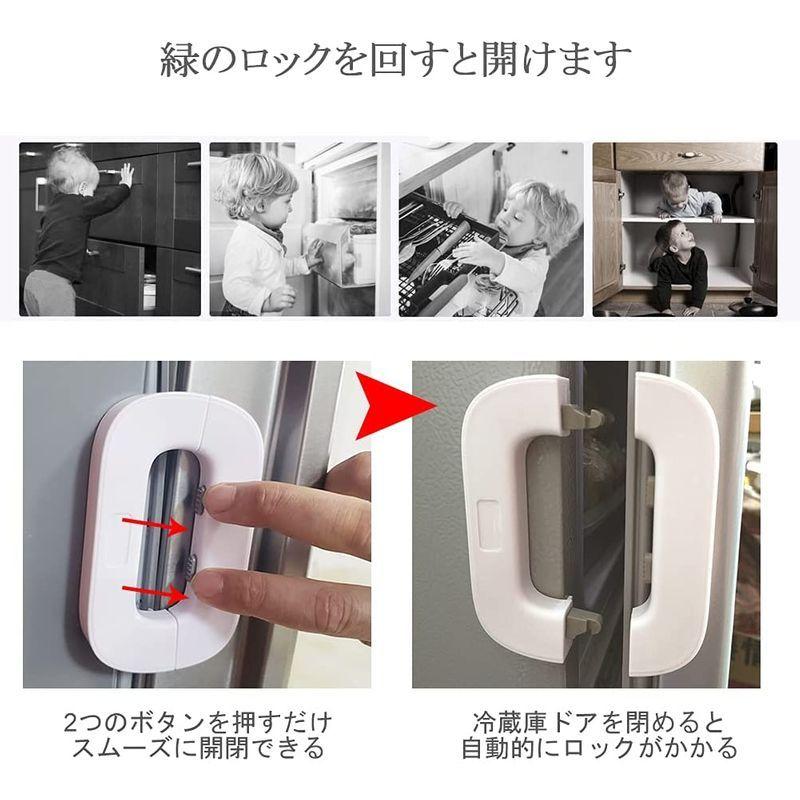 緑のロックを回すと開けます

2つのボタンを押すだけ
スムーズに開閉できる

冷蔵庫ドアを閉めると
自動的にロックがかかる