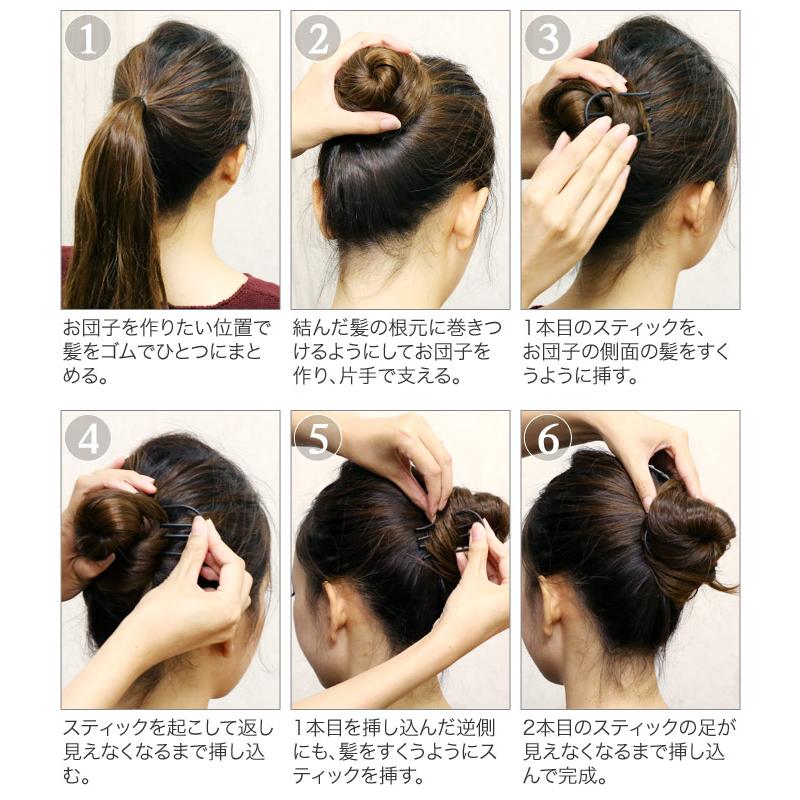 1

お団子を作りたい位置で髪をゴムでひとつにまとめる。

2

結んだ髪の根元に巻きつけるようにしてお団子を作り、片手で支える。

3

1本目のスティックを、お団子の側面の髪をすくうように挿す。

4

スティックを起こして返し見えなくなるまで挿し込む。

5

1本目を挿し込んだ逆側にも、髪をすくうようにスティックを挿す。

6

2本目のスティックの足が見えなくなるまで挿し込んで完成。