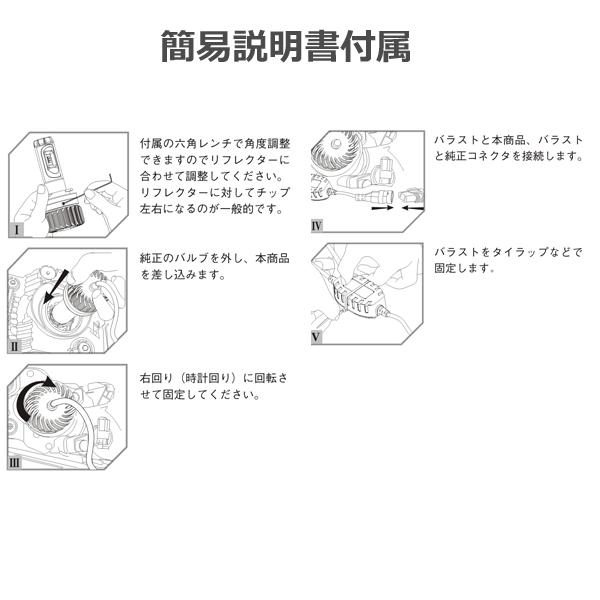 簡易説明書付属

I

付属の六角レンチで角度調整できますのでリフレクターに合わせて調整してください。リフレクターに対してチップ左右になるのが一般的です。

II

純正のバルブを外し、本商品を差し込みます。

III

右回り（時計回り）に回転させて固定してください。

IV

バラストと本商品、バラストと純正コネクタを接続します。

V

バラストをタイラップなどで固定します。