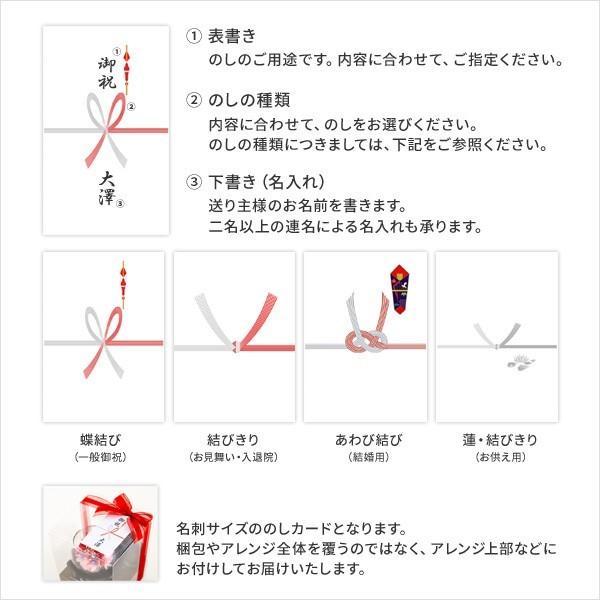 ①
御祝
②
大澤
③

① 表書き
のしのご用途です。内容に合わせて、ご指定ください。

② のしの種類
内容に合わせて、のしをお選びください。
のしの種類につきましては、下記をご参照ください。

③ 下書き（名入れ）
送り主様のお名前を書きます。
二名以上の連名による名入れも承ります。

蝶結び
（一般御祝）

結びきり
（お見舞い・入退院）

あわび結び
（結婚用）

蓮・結びきり
（お供え用）

名刺サイズののしカードとなります。
梱包やアレンジ全体を覆うのではなく、アレンジ上部などにお付けしてお届けいたします。