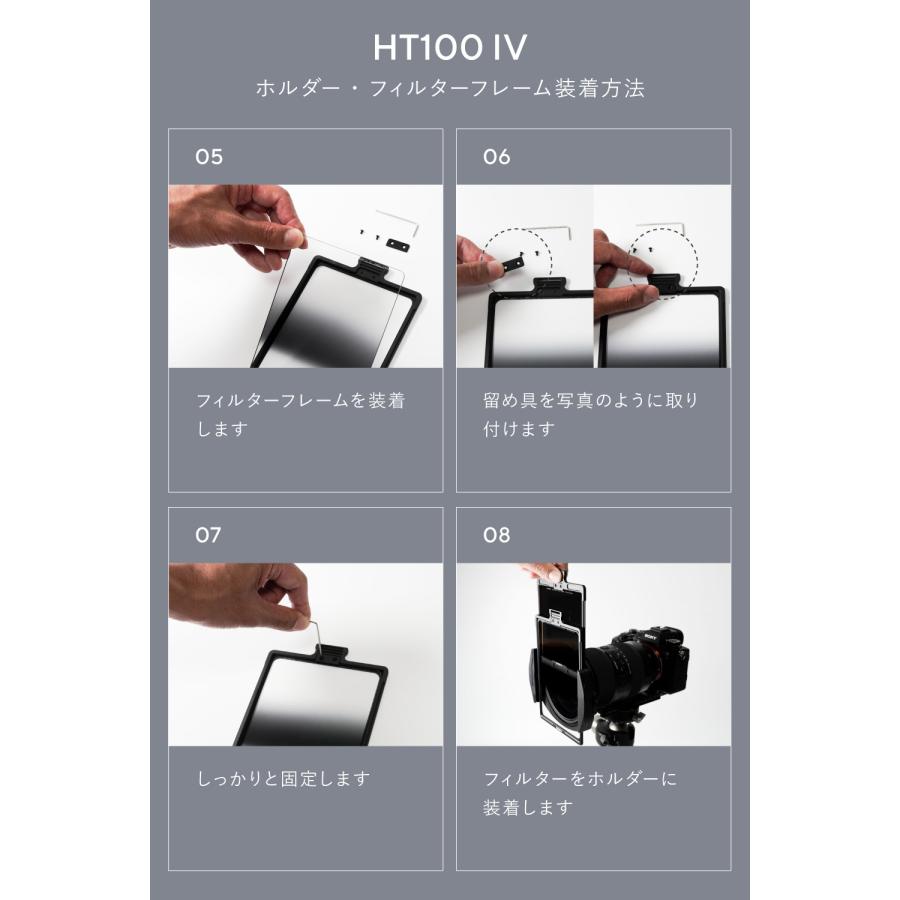 HT100 IV

ホルダー・フィルターフレーム装着方法

05

フィルターフレームを装着します

06

留め具を写真のように取り付けます

07

しっかりと固定します

08

SONY

フィルターをホルダーに装着します