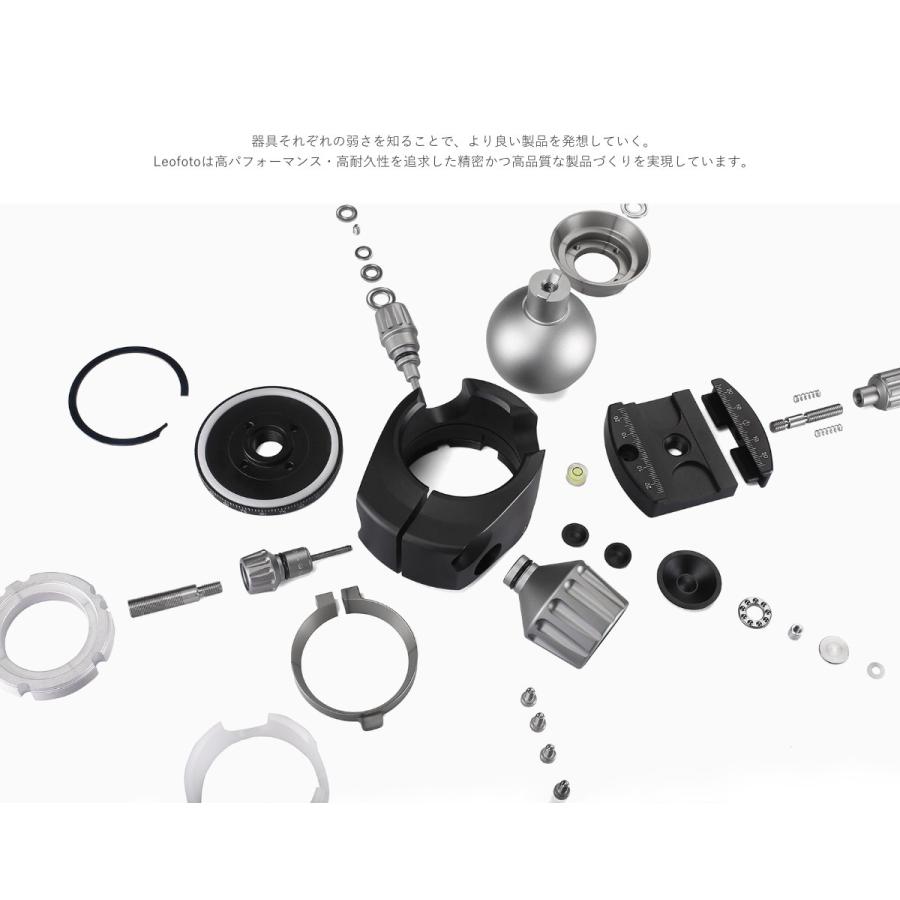 器具それぞれの弱さを知ることで、より良い製品を発想していく。
Leofotoは高パフォーマンス・高耐久性を追求した精密かつ高品質な製品づくりを実現しています。