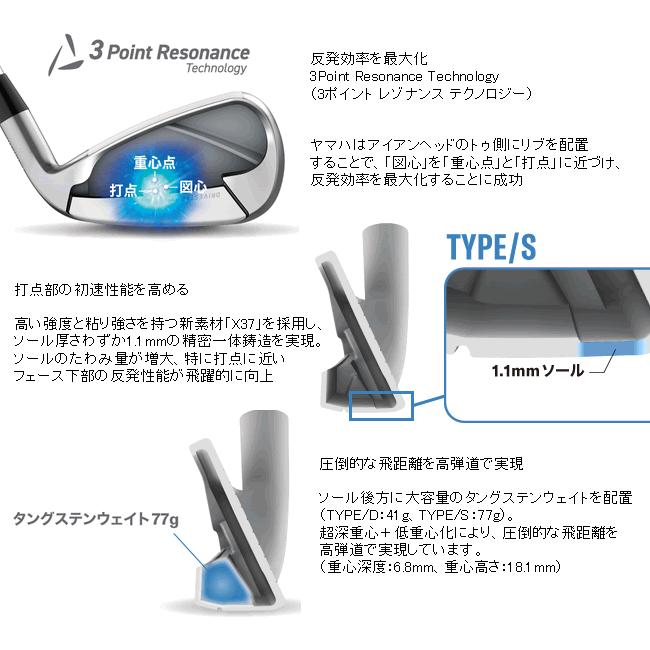 3 Point Resonance Technology

重心点
打点
図心

反発効率を最大化
3Point Resonance Technology
（3ポイント レゾナンス テクノロジー）

ヤマハはアイアンヘッドのトゥ側にリブを配置することで、「図心」を「重心点」と「打点」に近づけ、反発効率を最大化することに成功

TYPE/S

1.1mmソール

打点部の初速性能を高める

高い強度と粘り強さを持つ新素材「X37」を採用し、ソール厚さわずか1.1mmの精密一体鋳造を実現。ソールのたわみ量が増大、特に打点に近いフェース下部の反発性能が飛躍的に向上

タングステンウェイト77g

圧倒的な飛距離を高弾道で実現

ソール後方に大容量のタングステンウェイトを配置（TYPE/D：41g、TYPE/S：77g）。
超深重心＋低重心化により、圧倒的な飛距離を高弾道で実現しています。
（重心深度：6.8mm、重心高さ：18.1mm）