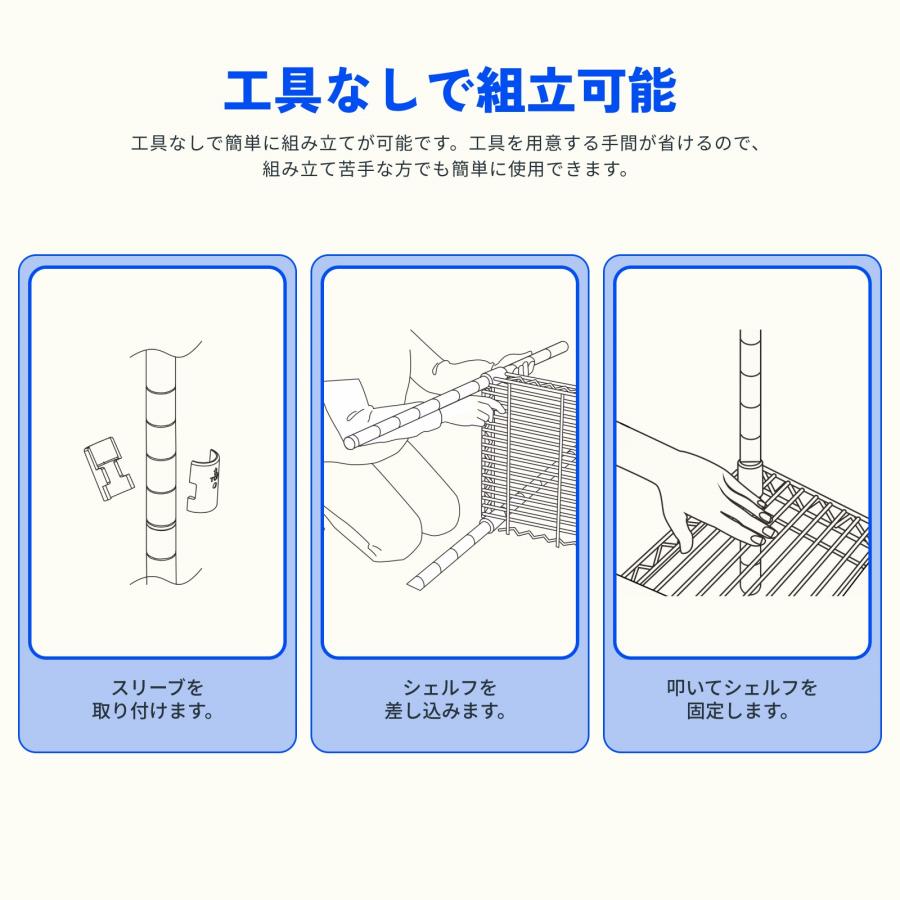 工具なしで組立可能

工具なしで簡単に組み立てが可能です。工具を用意する手間が省けるので、組み立て苦手な方でも簡単に使用できます。

スリーブを取り付けます。

シェルフを差し込みます。

叩いてシェルフを固定します。