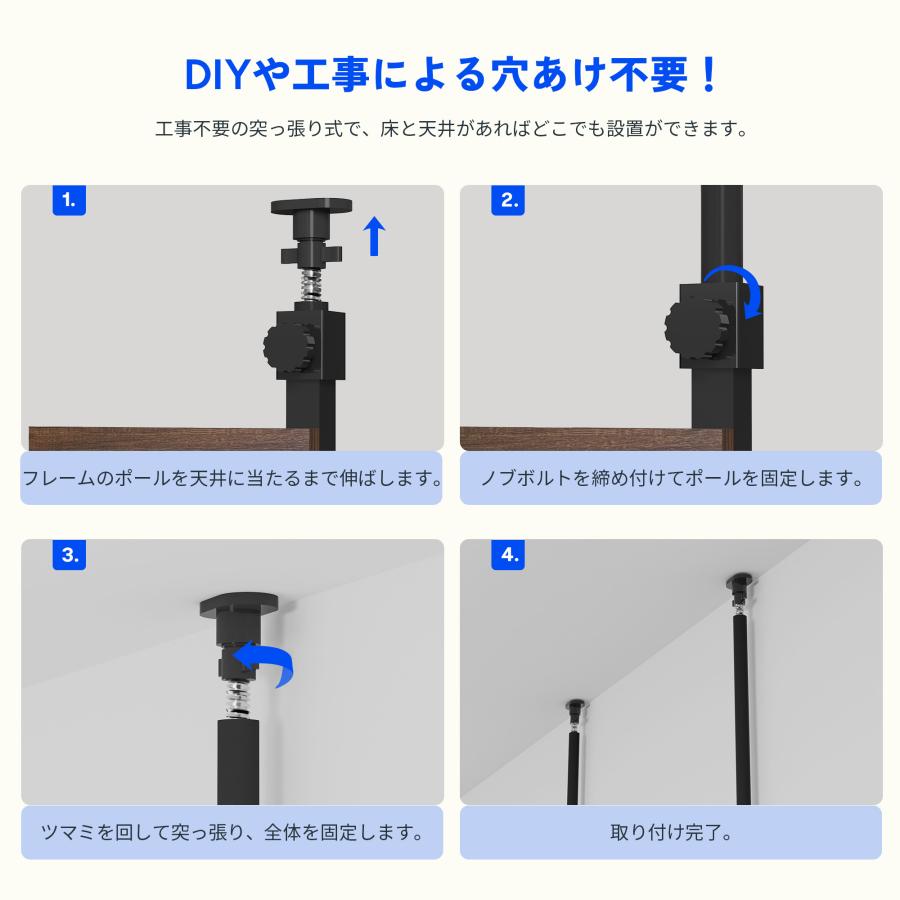 DIYや工事による穴あけ不要！

工事不要の突っ張り式で、床と天井があればどこでも設置ができます。

1.

フレームのポールを天井に当たるまで伸ばします。

2.

ノブボルトを締め付けてポールを固定します。

3.

ツマミを回して突っ張り、全体を固定します。

4.

取り付け完了。