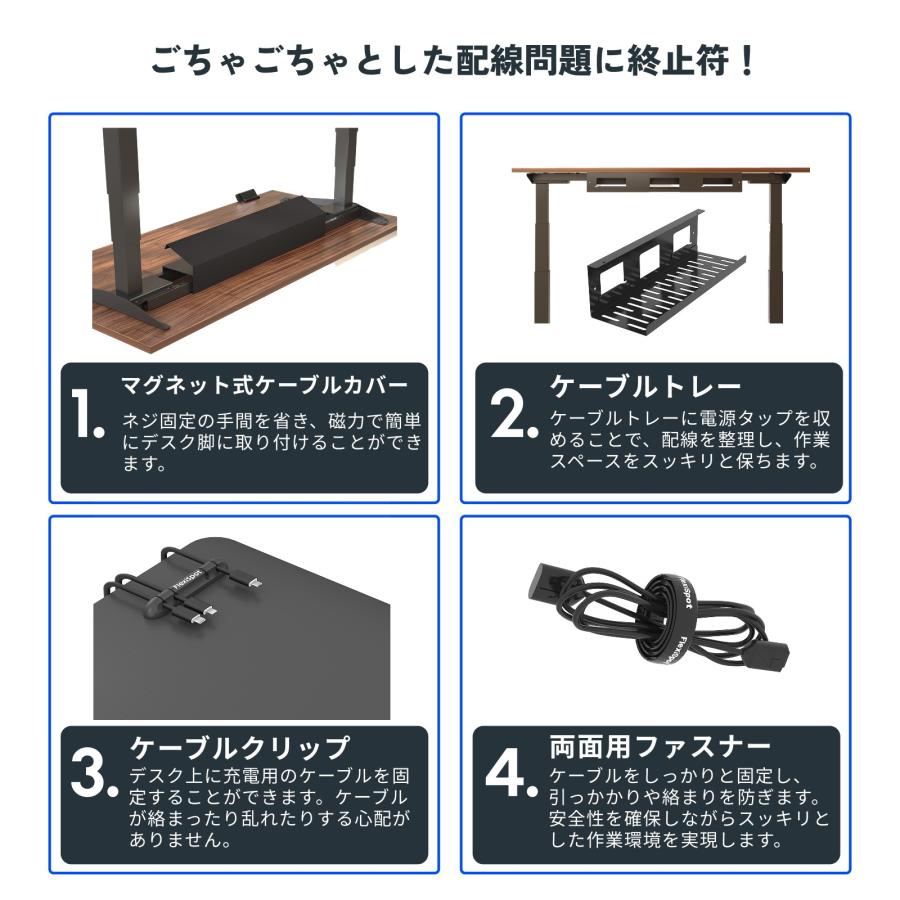 ごちゃごちゃとした配線問題に終止符！

1. マグネット式ケーブルカバー

ネジ固定の手間を省き、磁力で簡単にデスク脚に取り付けることができます。

2. ケーブルトレー

ケーブルトレーに電源タップを収めることで、配線を整理し、作業スペースをスッキリと保ちます。

Flexispot

3. ケーブルクリップ

デスク上に充電用のケーブルを固定することができます。ケーブルが絡まったり乱れたりする心配がありません。

Flexispot

4. 両面用ファスナー

ケーブルをしっかりと固定し、引っかかりや絡まりを防ぎます。安全性を確保しながらスッキリとした作業環境を実現します。