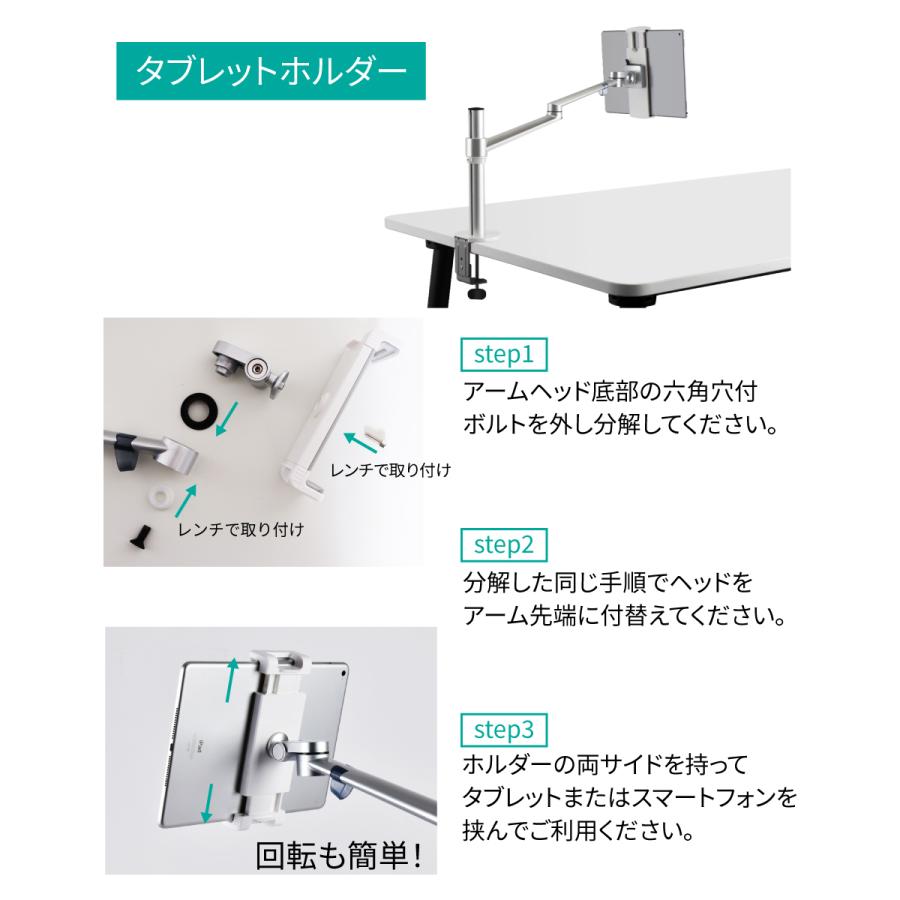 タブレットホルダー

レンチで取り付け

レンチで取り付け

step1
アームヘッド底部の六角穴付ボルトを外し分解してください。

step2
分解した同じ手順でヘッドをアーム先端に付替えてください。

iPad

回転も簡単!

step3
ホルダーの両サイドを持ってタブレットまたはスマートフォンを挟んでご利用ください。