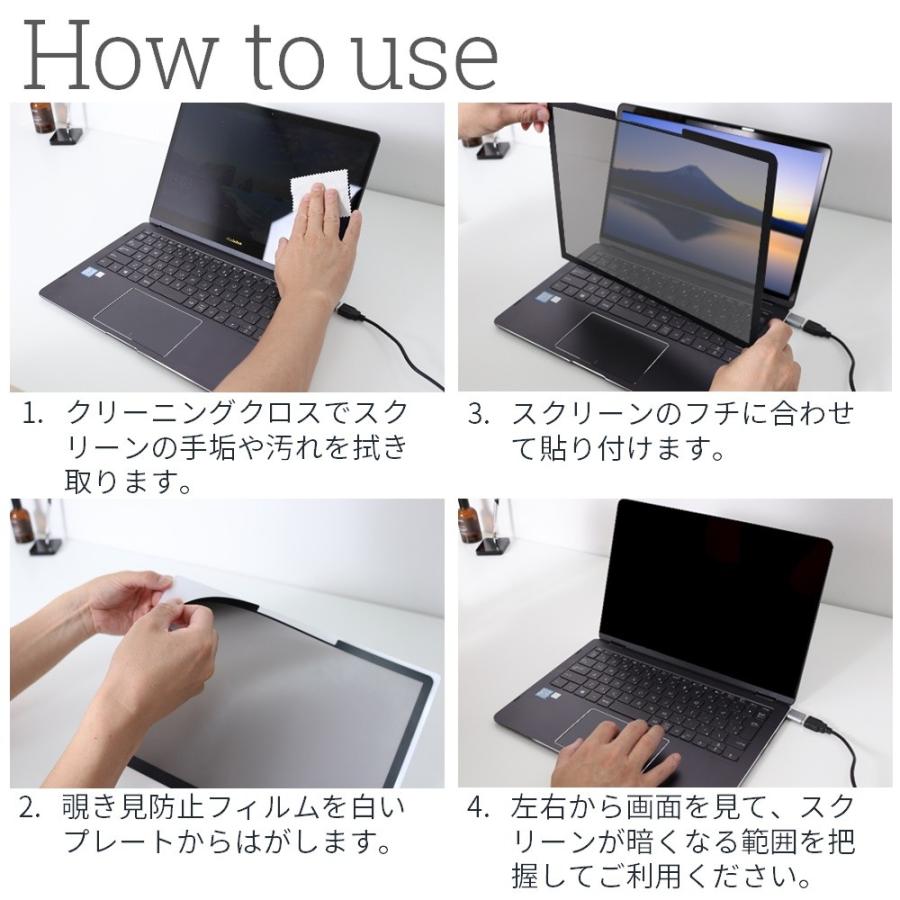 How to use

1. クリーニングクロスでスクリーンの手垢や汚れを拭き取ります。

3. スクリーンのフチに合わせて貼り付けます。

2. 覗き見防止フィルムを白いプレートからはがします。

4. 左右から画面を見て、スクリーンが暗くなる範囲を把握してご利用ください。