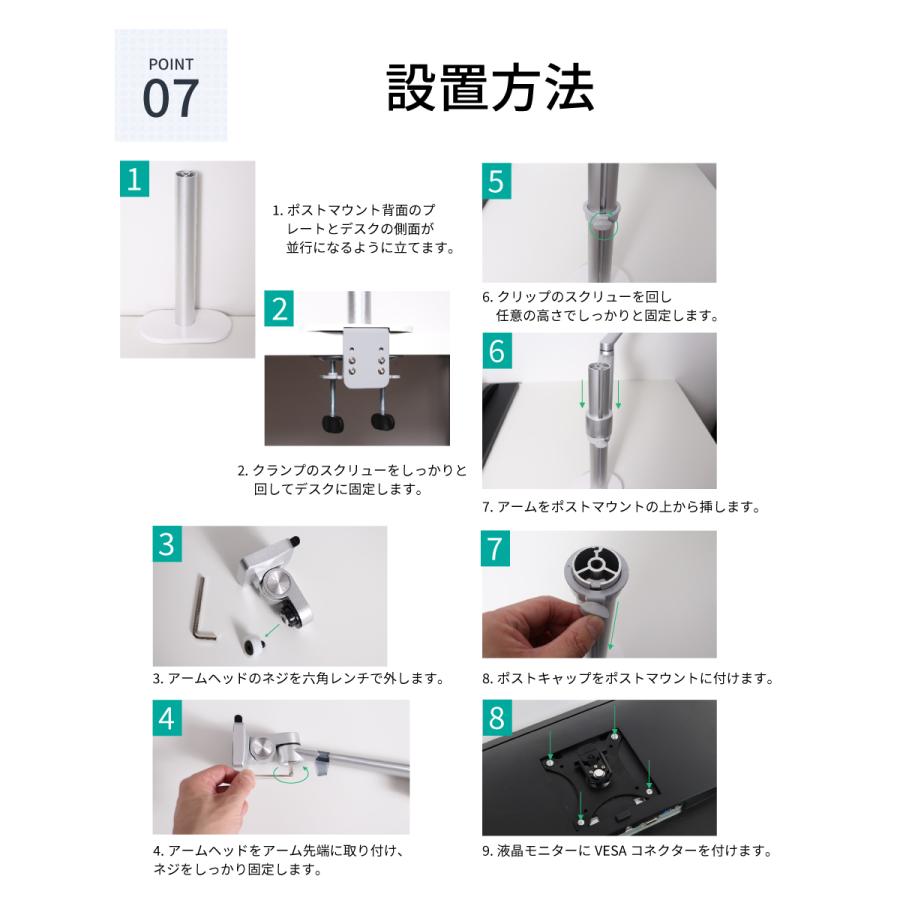 POINT
07

設置方法

1

1. ポストマウント背面のプレートとデスクの側面が並行になるように立てます。

2

2. クランプのスクリューをしっかりと回してデスクに固定します。

3

3. アームヘッドのネジを六角レンチで外します。

4

4. アームヘッドをアーム先端に取り付け、ネジをしっかり固定します。

5

6. クリップのスクリューを回し任意の高さでしっかりと固定します。

6

7. アームをポストマウントの上から挿します。

7

8. ポストキャップをポストマウントに付けます。

8

9. 液晶モニターに VESA コネクターを付けます。