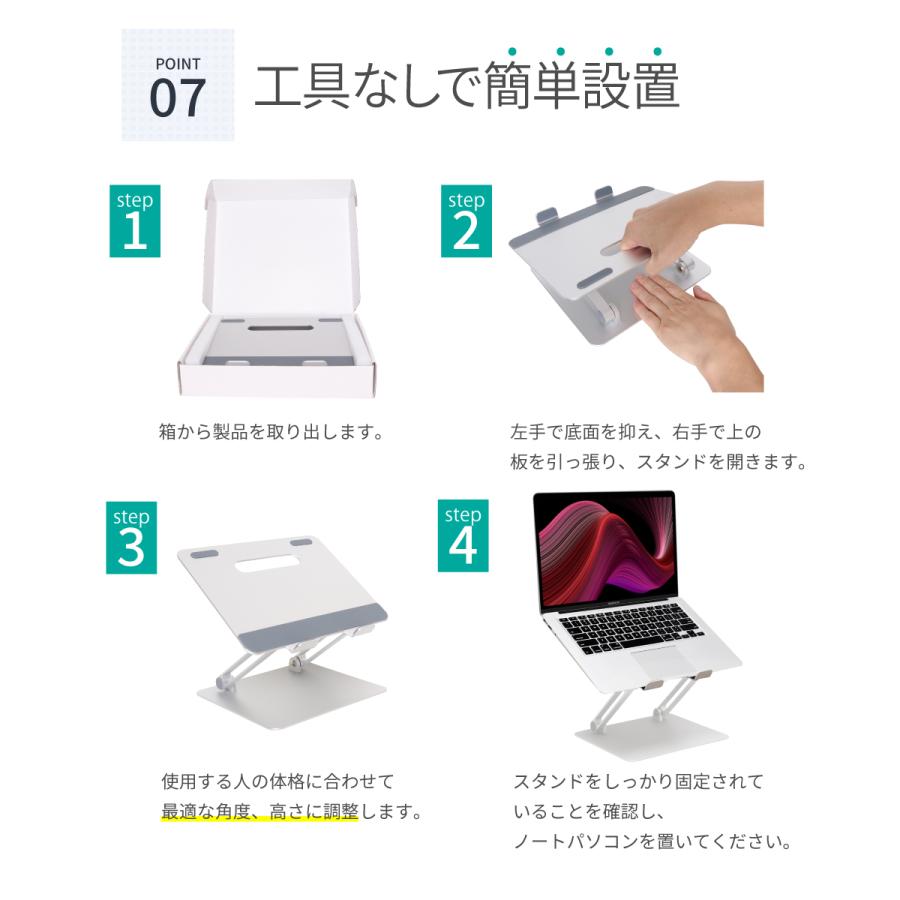 POINT
07
工具なしで簡単設置

step
1

箱から製品を取り出します。

step
2

左手で底面を抑え、右手で上の板を引っ張り、スタンドを開きます。

step
3

使用する人の体格に合わせて最適な角度、高さに調整します。

step
4

スタンドをしっかり固定されていることを確認し、ノートパソコンを置いてください。