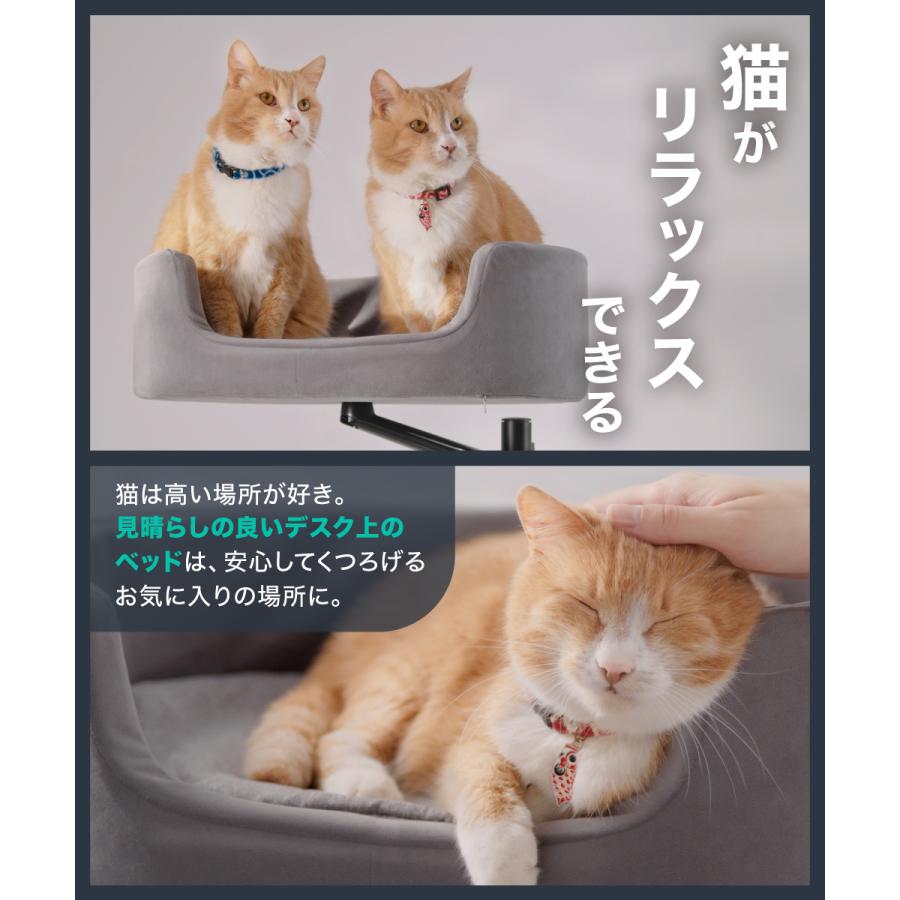 猫がリラックスできる

猫は高い場所が好き。
見晴らしの良いデスク上のベッドは、安心してくつろげるお気に入りの場所に。