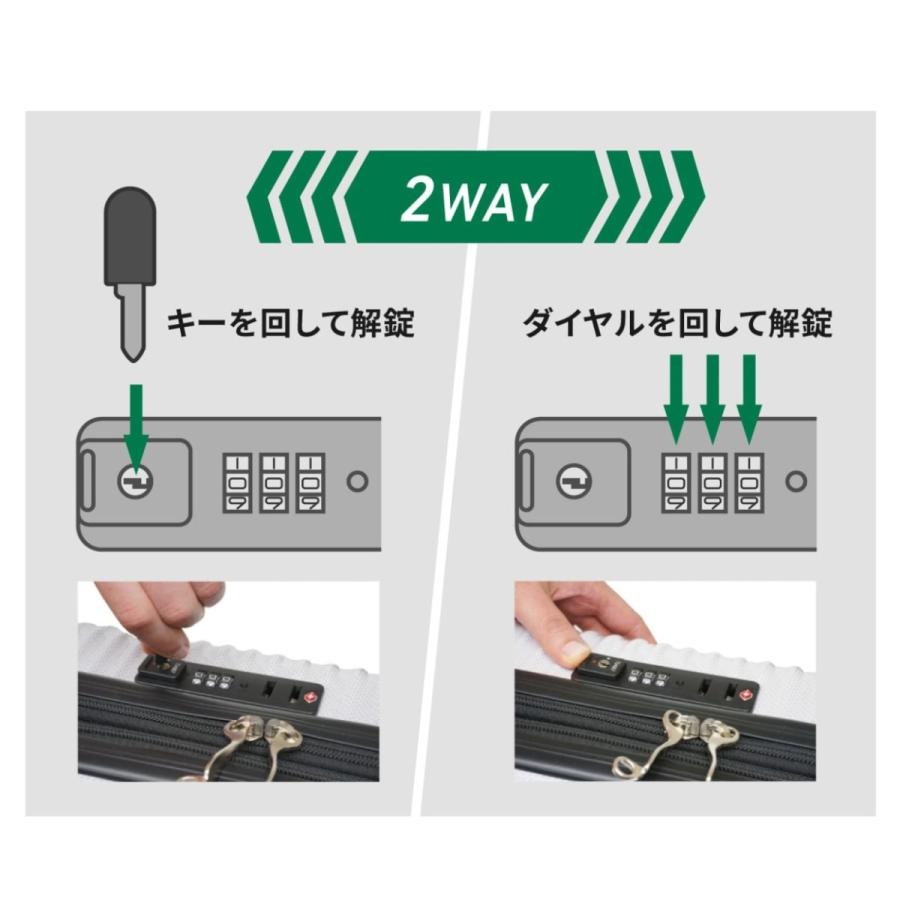 2WAY

キーを回して解錠

ダイヤルを回して解錠