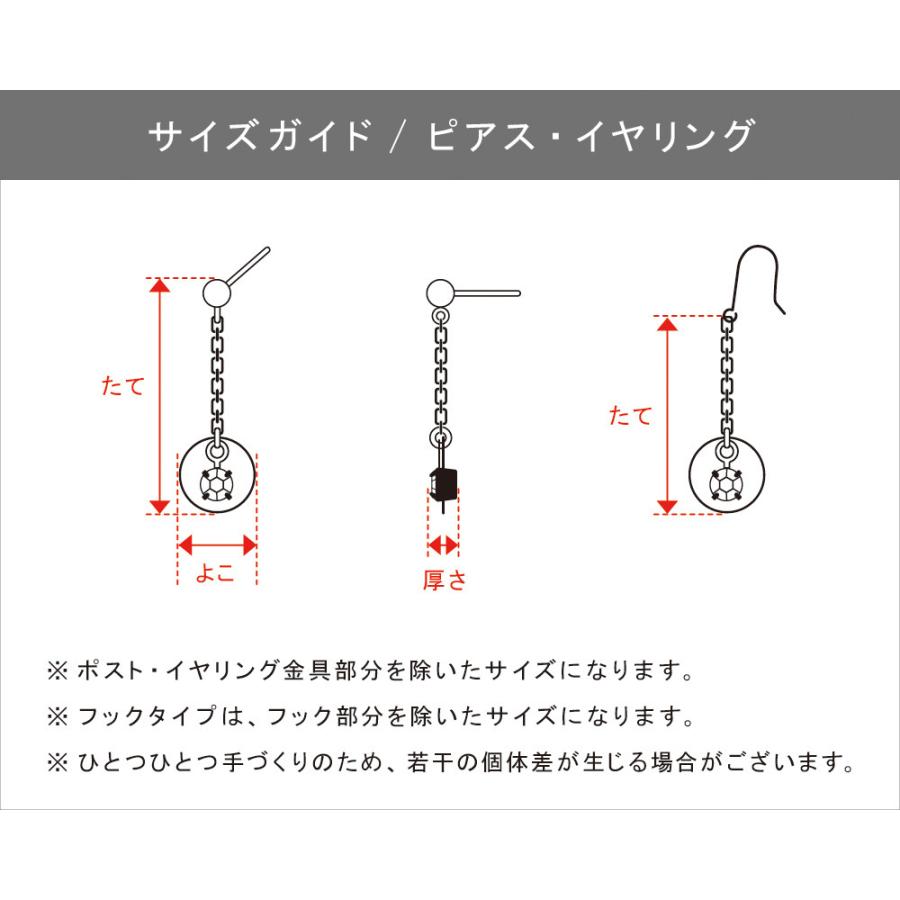 サイズガイド / ピアス・イヤリング

たて

よこ

厚さ

たて

※ ポスト・イヤリング金具部分を除いたサイズになります。

※ フックタイプは、フック部分を除いたサイズになります。

※ ひとつひとつ手づくりのため、若干の個体差が生じる場合がございます。