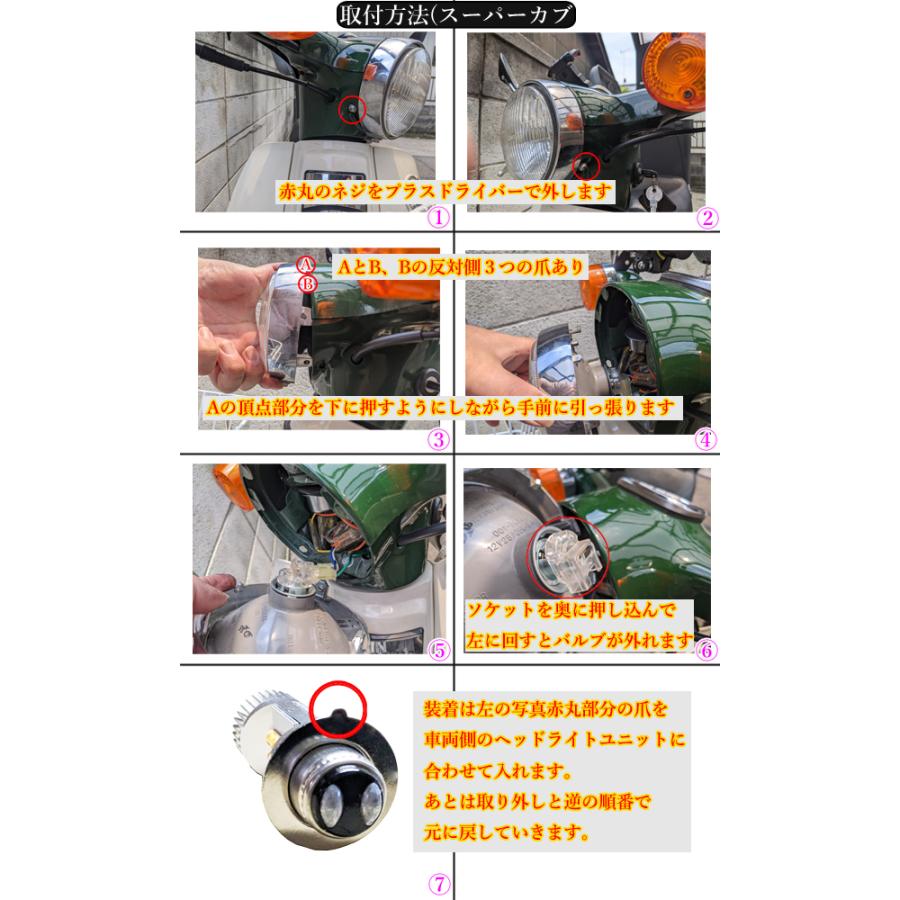 取付方法(スーパーカブ

赤丸のネジをプラスドライバーで外します

①

②

Ⓐ
Ⓑ
AとB、Bの反対側３つの爪あり

Aの頂点部分を下に押すようにしながら手前に引っ張ります

③

④

⑤

ソケットを奥に押し込んで
左に回すとバルブが外れます

⑥

装着は左の写真赤丸部分の爪を
車両側のヘッドライトユニットに
合わせて入れます。
あとは取り外しと逆の順番で
元に戻していきます。

⑦