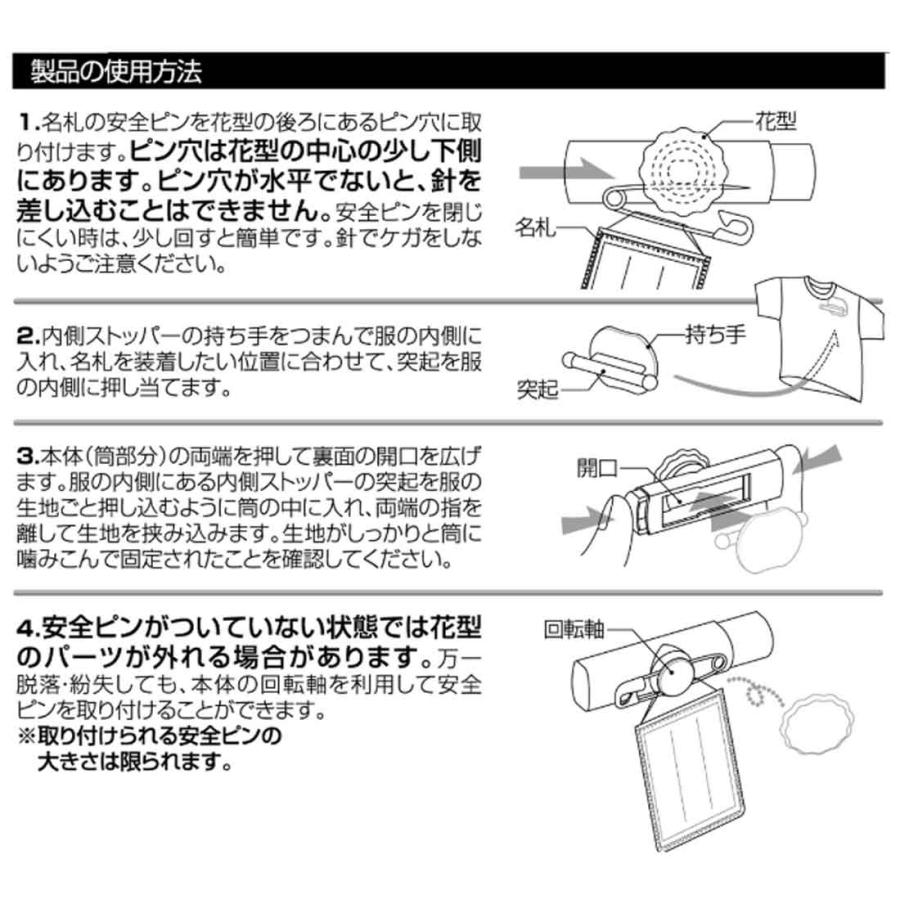 製品の使用方法

1.名札の安全ピンを花型の後ろにあるピン穴に取り付けます。ピン穴は花型の中心の少し下側にあります。ピン穴が水平でないと、針を差し込むことはできません。安全ピンを閉じにくい時は、少し回すと簡単です。針でケガをしないようご注意ください。

花型
名札

2.内側ストッパーの持ち手をつまんで服の内側に入れ、名札を装着したい位置に合わせて、突起を服の内側に押し当てます。

持ち手
突起

3.本体(筒部分)の両端を押して裏面の開口を広げます。服の内側にある内側ストッパーの突起を服の生地ごと押し込むように筒の中に入れ、両端の指を離して生地を挟み込みます。生地がしっかりと筒に噛みこんで固定されたことを確認してください。

開口

4.安全ピンがついていない状態では花型のパーツが外れる場合があります。万一脱落・紛失しても、本体の回転軸を利用して安全ピンを取り付けることができます。
※取り付けられる安全ピンの大きさは限られます。

回転軸