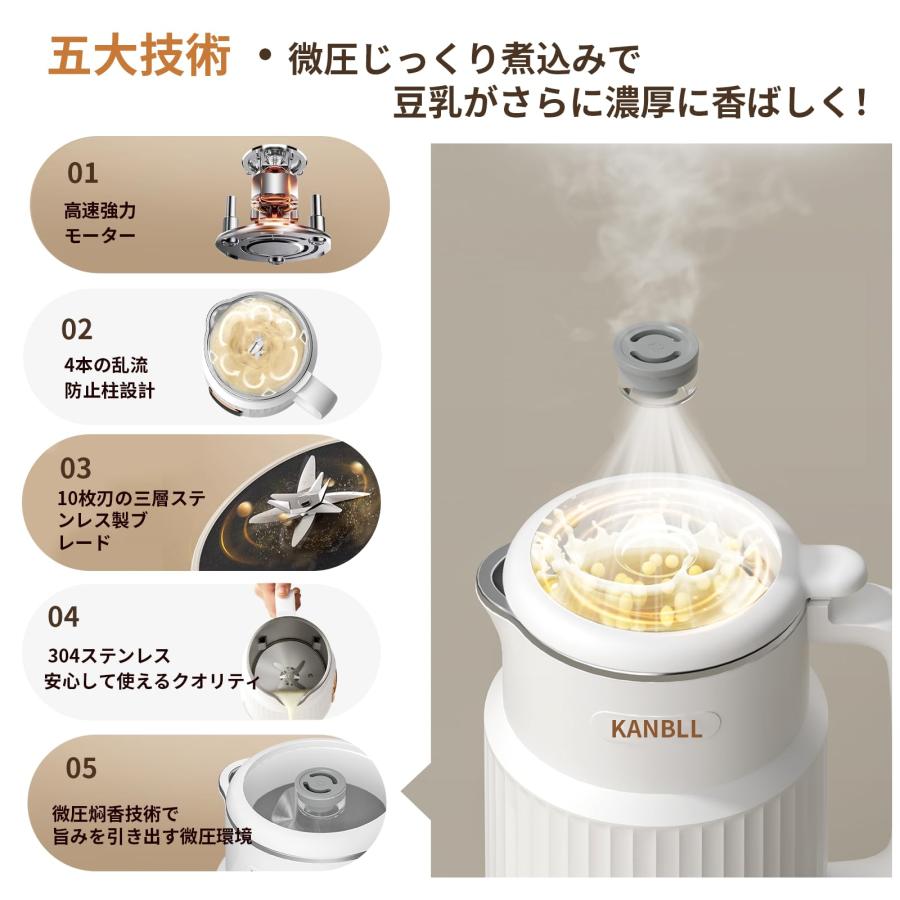 五大技術 ・微圧じっくり煮込みで 豆乳がさらに濃厚に香ばしく！

01
高速強力モーター

02
4本の乱流防止柱設計

03
10枚刃の三層ステンレス製ブレード

04
304ステンレス
安心して使えるクオリティ

05
微圧焖香技術で
旨みを引き出す微圧環境

KANBLL